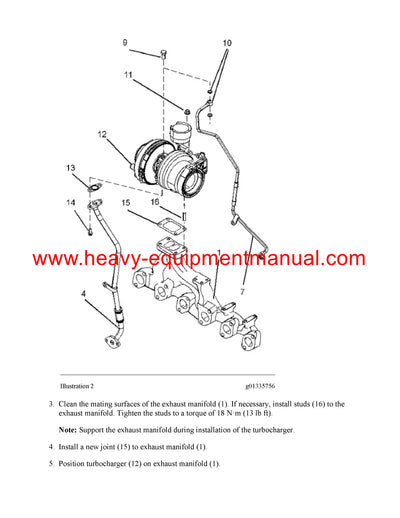 9

10

11

12

13

14

15

16

1

4

7

www.heavy-equipmentmanual.com

Illustration 2

g01335756

3. Clean the mating surfaces of the exhaust manifold (1). If necessary, install studs (16) to the exhaust manifold. Tighten the studs to a torque of 18 N·m (13 lb ft).

Note: Support the exhaust manifold during installation of the turbocharger.

4. Install a new joint (15) to exhaust manifold (1).

5. Position turbocharger (12) on exhaust manifold (1).