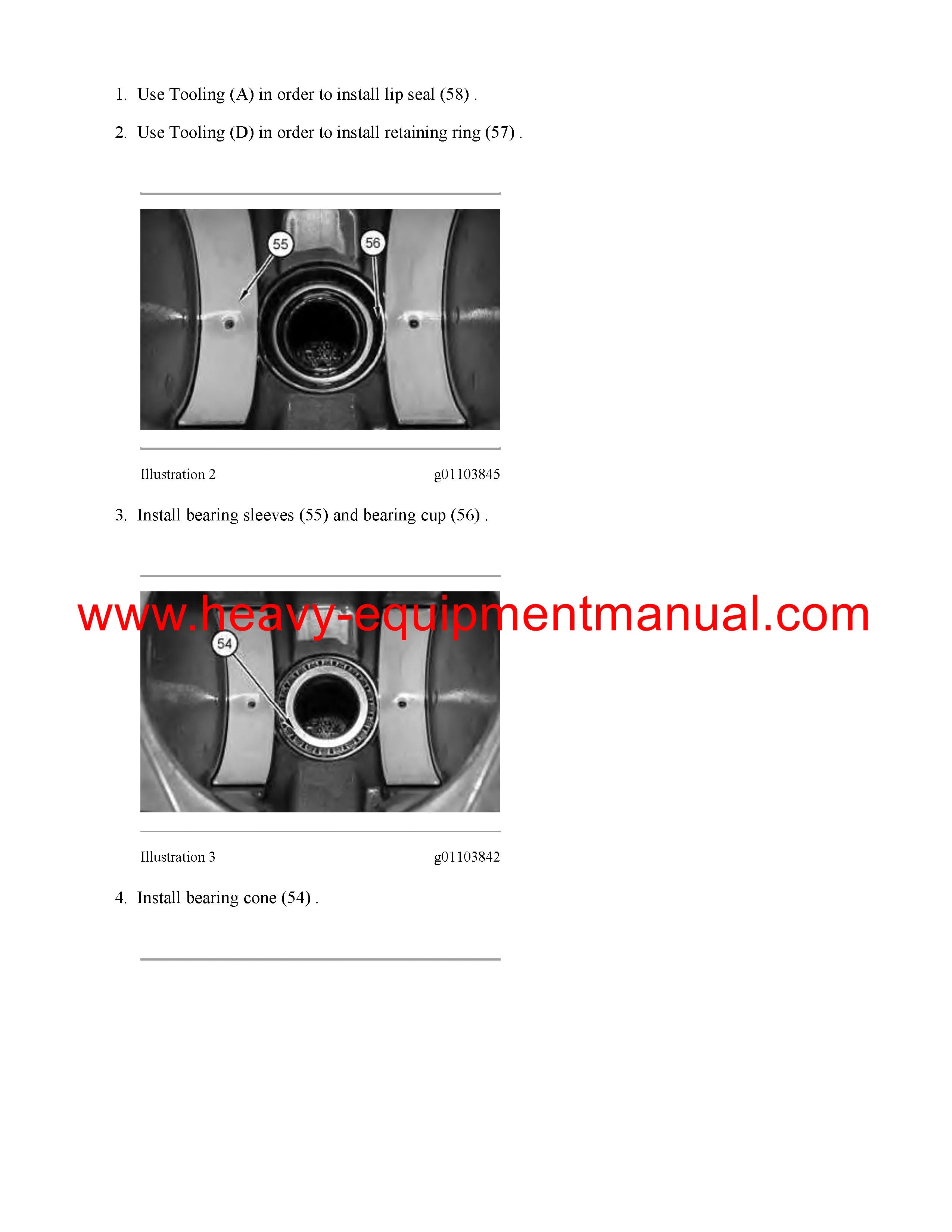 1. Use Tooling (A) in order to install lip seal (58) .

2. Use Tooling (D) in order to install retaining ring (57) .

55

56

Illustration 2 g01103845

3. Install bearing sleeves (55) and bearing cup (56) .

www.heavy-equipmentmanual.com

54

Illustration 3 g01103842

4. Install bearing cone (54) .