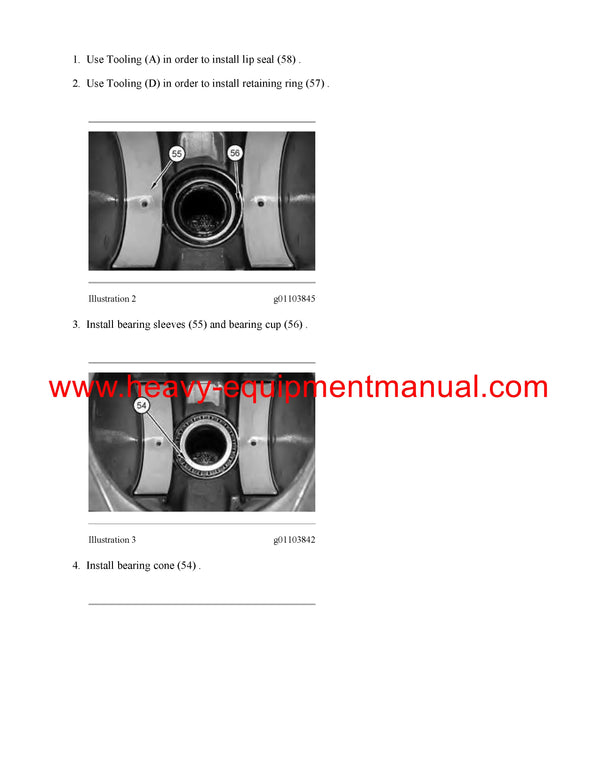 1. Use Tooling (A) in order to install lip seal (58) .

2. Use Tooling (D) in order to install retaining ring (57) .

55

56

Illustration 2 g01103845

3. Install bearing sleeves (55) and bearing cup (56) .

www.heavy-equipmentmanual.com

54

Illustration 3 g01103842

4. Install bearing cone (54) .