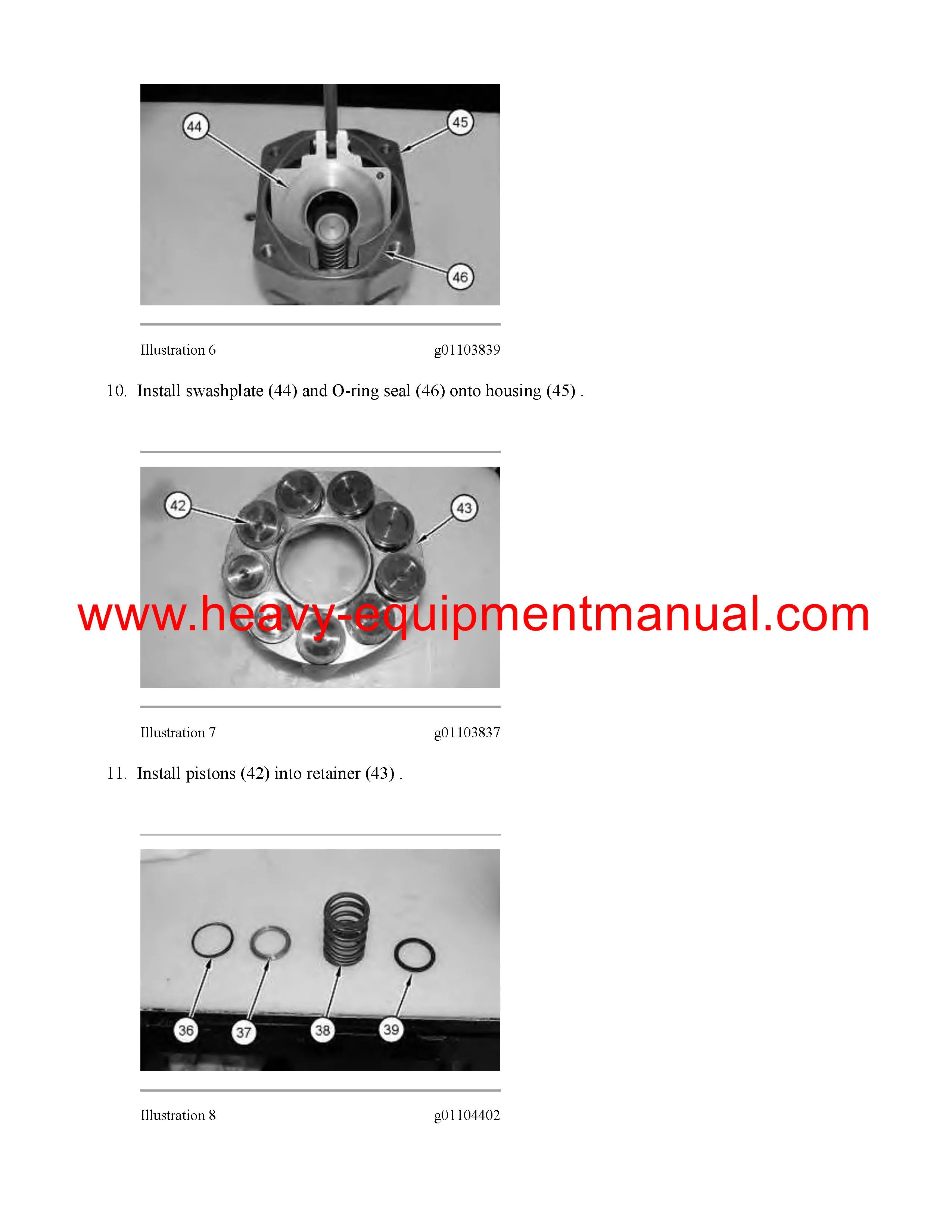 44

45

46

Illustration 6 g01103839

10. Install swashplate (44) and O-ring seal (46) onto housing (45) .

42

43

www.heavy-equipmentmanual.com

Illustration 7 g01103837

11. Install pistons (42) into retainer (43) .

36

37

38

39

Illustration 8 g01104402