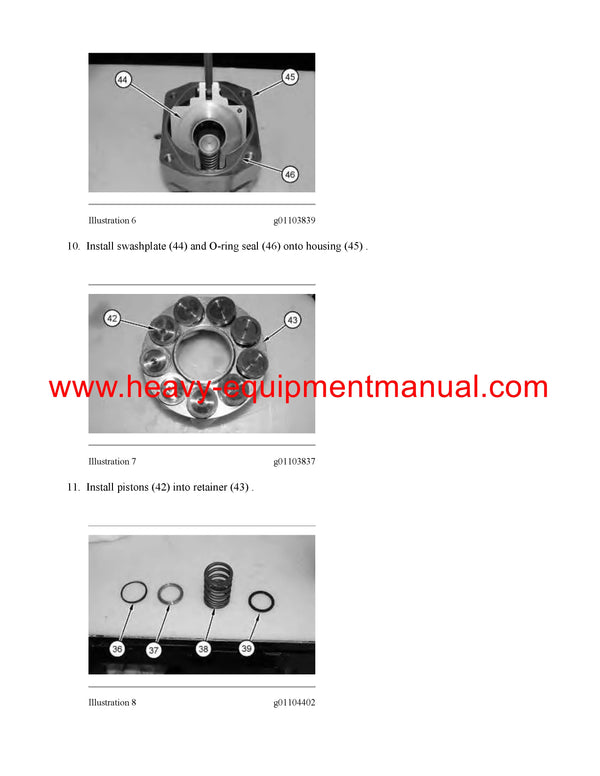 44

45

46

Illustration 6 g01103839

10. Install swashplate (44) and O-ring seal (46) onto housing (45) .

42

43

www.heavy-equipmentmanual.com

Illustration 7 g01103837

11. Install pistons (42) into retainer (43) .

36

37

38

39

Illustration 8 g01104402