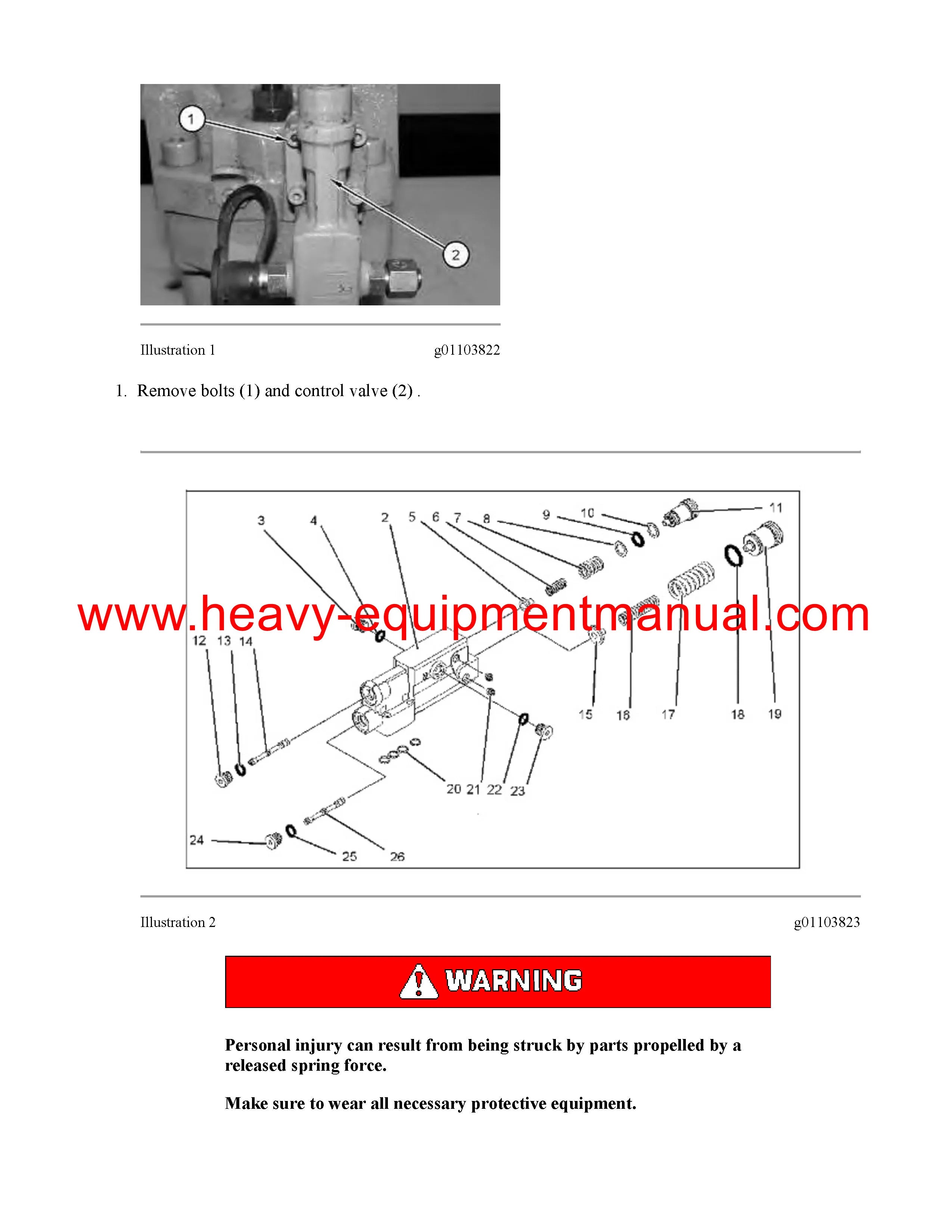 1

2

Illustration 1 g01103822

1. Remove bolts (1) and control valve (2) .

3 4 2 5 6 7 8 9 10 11

www.heavy-equipmentmanual.com

12 13 14

15 16 17 18 19

20 21 22 23

24 25 26

Illustration 2 g01103823

WARNING

Personal injury can result from being struck by parts propelled by a released spring force.

Make sure to wear all necessary protective equipment.