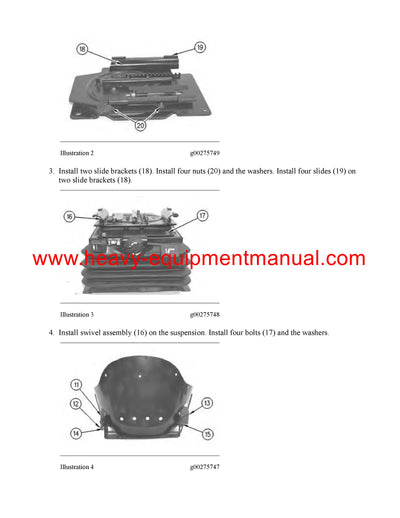 18

19

20

Illustration 2 g00275749

3. Install two slide brackets (18). Install four nuts (20) and the washers. Install four slides (19) on two slide brackets (18).

16

17

www.heavy-equipmentmanual.com

Illustration 3 g00275748

4. Install swivel assembly (16) on the suspension. Install four bolts (17) and the washers.

11

12

13

14

15

Illustration 4 g00275747