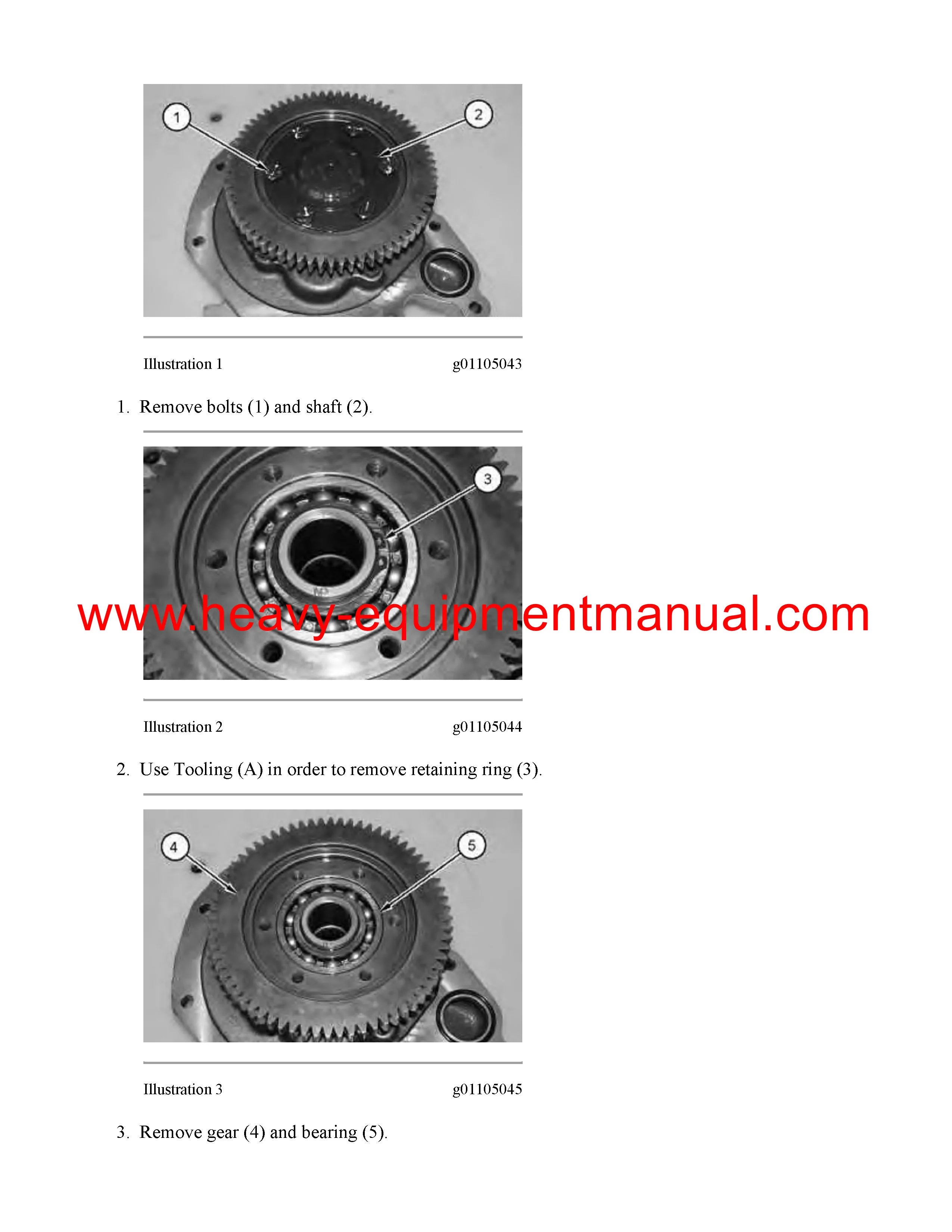 1

2

Illustration 1 g01105043

1. Remove bolts (1) and shaft (2).

3

www.heavy-equipmentmanual.com

Illustration 2 g01105044

2. Use Tooling (A) in order to remove retaining ring (3).

4

5

Illustration 3 g01105045

3. Remove gear (4) and bearing (5).