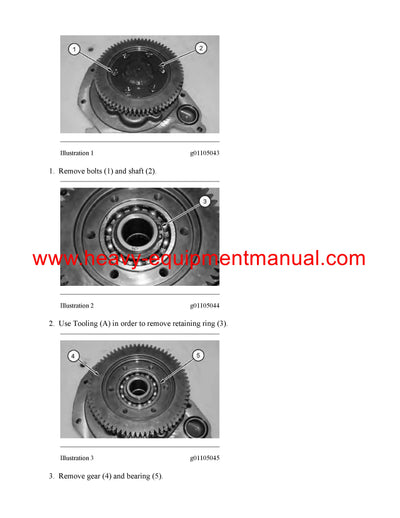 1

2

Illustration 1 g01105043

1. Remove bolts (1) and shaft (2).

3

www.heavy-equipmentmanual.com

Illustration 2 g01105044

2. Use Tooling (A) in order to remove retaining ring (3).

4

5

Illustration 3 g01105045

3. Remove gear (4) and bearing (5).