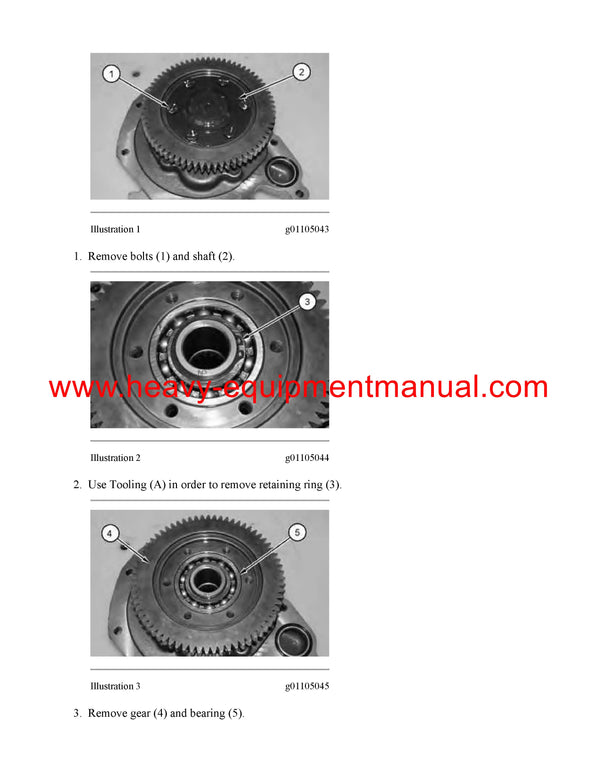 1

2

Illustration 1 g01105043

1. Remove bolts (1) and shaft (2).

3

www.heavy-equipmentmanual.com

Illustration 2 g01105044

2. Use Tooling (A) in order to remove retaining ring (3).

4

5

Illustration 3 g01105045

3. Remove gear (4) and bearing (5).