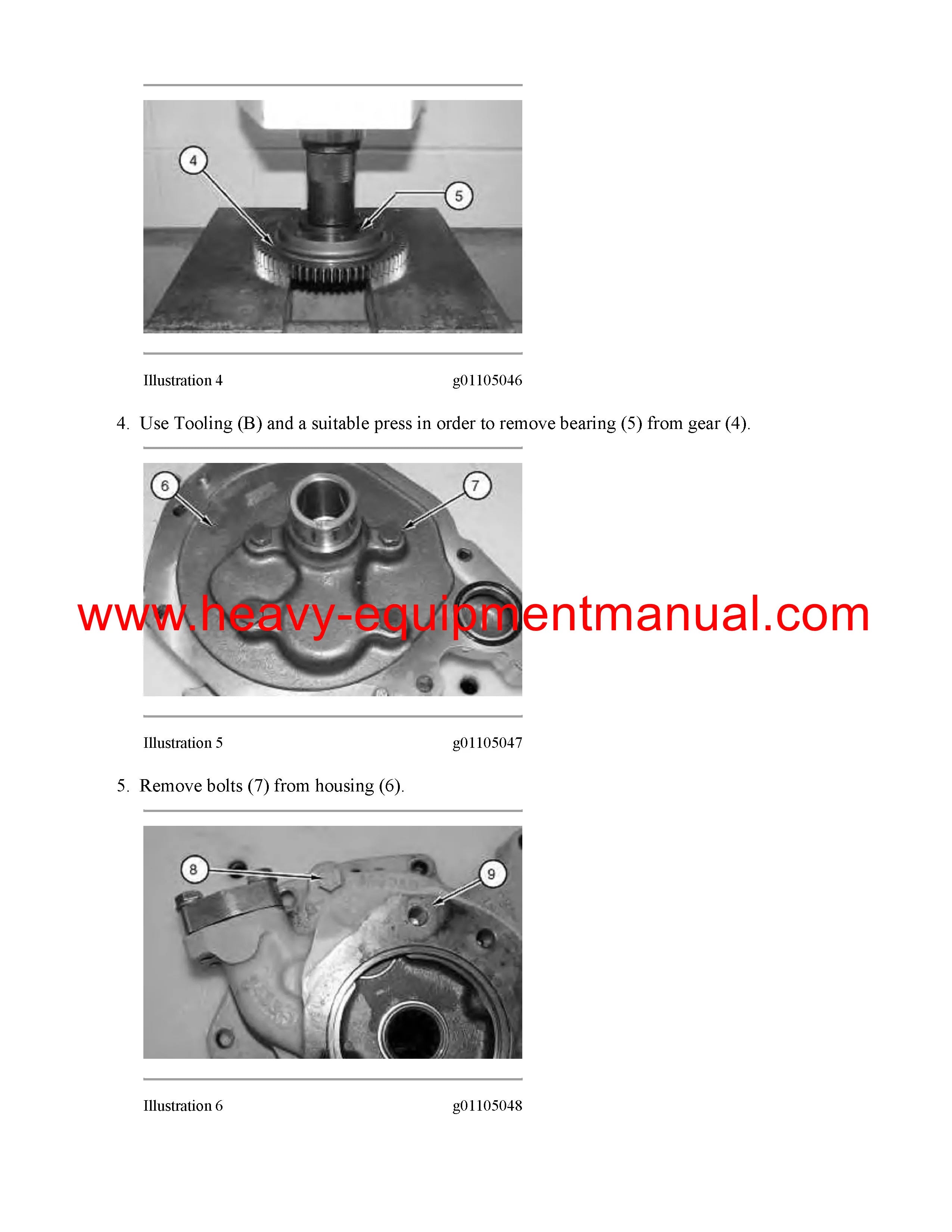 4

5

Illustration 4 g01105046

4. Use Tooling (B) and a suitable press in order to remove bearing (5) from gear (4).

6

7

www.heavy-equipmentmanual.com

Illustration 5 g01105047

5. Remove bolts (7) from housing (6).

8

9

Illustration 6 g01105048