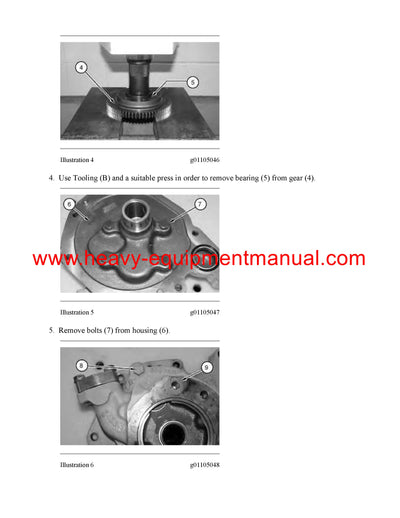 4

5

Illustration 4 g01105046

4. Use Tooling (B) and a suitable press in order to remove bearing (5) from gear (4).

6

7

www.heavy-equipmentmanual.com

Illustration 5 g01105047

5. Remove bolts (7) from housing (6).

8

9

Illustration 6 g01105048