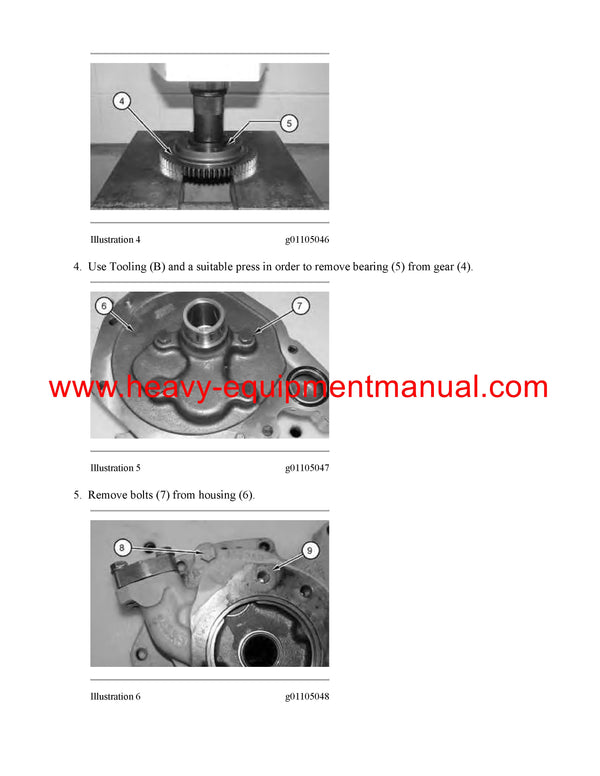 4

5

Illustration 4 g01105046

4. Use Tooling (B) and a suitable press in order to remove bearing (5) from gear (4).

6

7

www.heavy-equipmentmanual.com

Illustration 5 g01105047

5. Remove bolts (7) from housing (6).

8

9

Illustration 6 g01105048