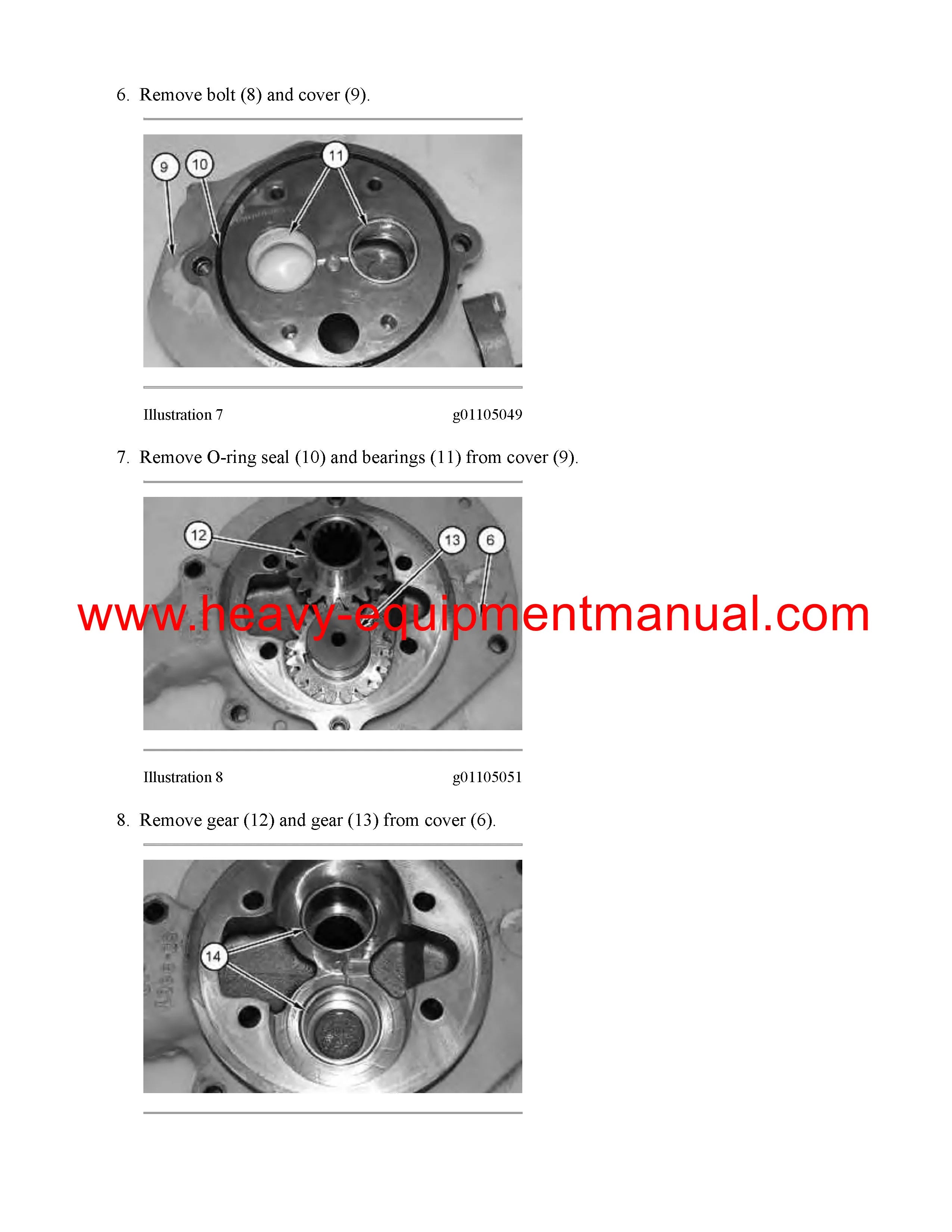 6. Remove bolt (8) and cover (9).

9
10
11

Illustration 7 g01105049

7. Remove O-ring seal (10) and bearings (11) from cover (9).

12
13
6

www.heavy-equipmentmanual.com

Illustration 8 g01105051

8. Remove gear (12) and gear (13) from cover (6).

14