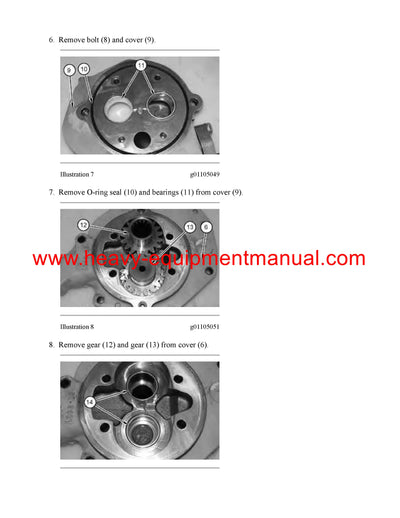 6. Remove bolt (8) and cover (9).

9
10
11

Illustration 7 g01105049

7. Remove O-ring seal (10) and bearings (11) from cover (9).

12
13
6

www.heavy-equipmentmanual.com

Illustration 8 g01105051

8. Remove gear (12) and gear (13) from cover (6).

14