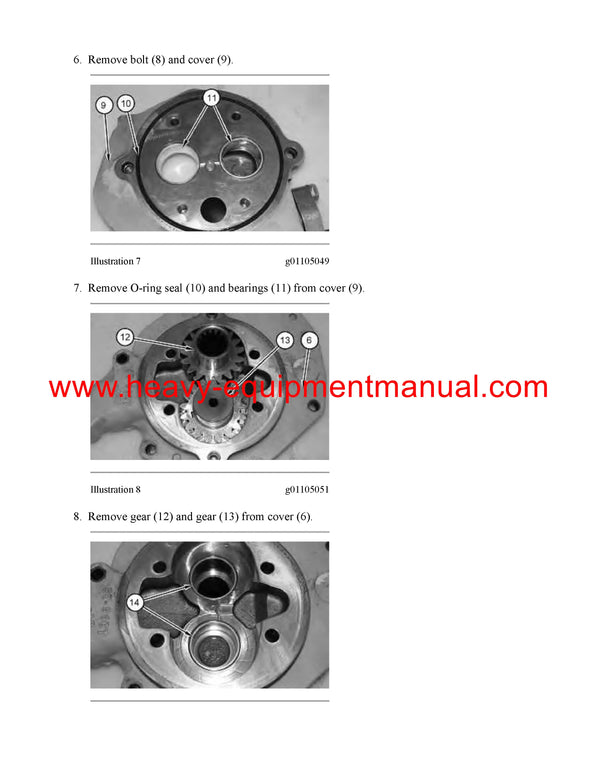 6. Remove bolt (8) and cover (9).

9 10 11

Illustration 7 g01105049

7. Remove O-ring seal (10) and bearings (11) from cover (9).

12 13 6

www.heavy-equipmentmanual.com

Illustration 8 g01105051

8. Remove gear (12) and gear (13) from cover (6).

14