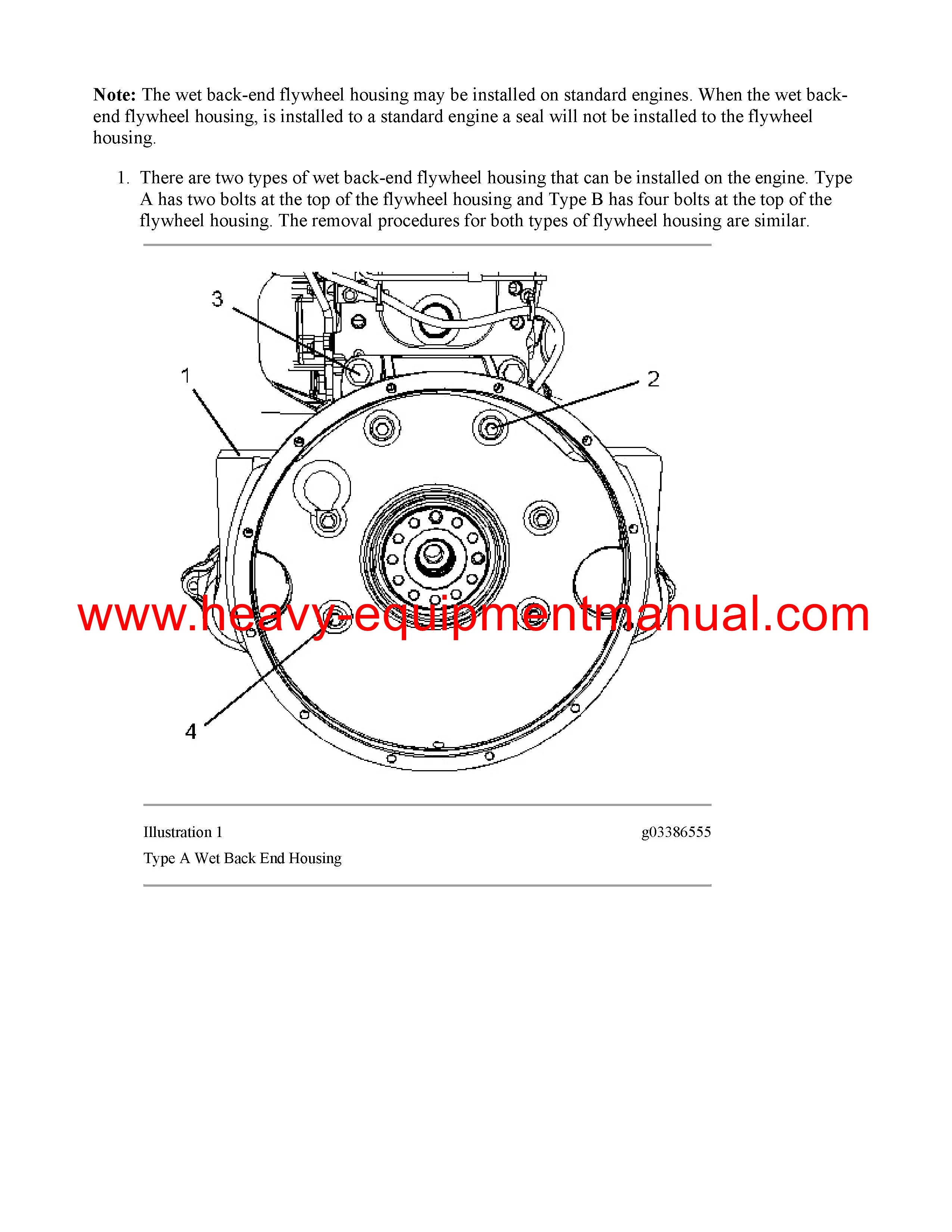 **Note:** The wet back-end flywheel housing may be installed on standard engines. When the wet back-end flywheel housing, is installed to a standard engine a seal will not be installed to the flywheel housing.

1. There are two types of wet back-end flywheel housing that can be installed on the engine. Type A has two bolts at the top of the flywheel housing and Type B has four bolts at the top of the flywheel housing. The removal procedures for both types of flywheel housing are similar.

3
1
2
www.heavy-equipmentmanual.com
4

Illustration 1 g03386555

Type A Wet Back End Housing