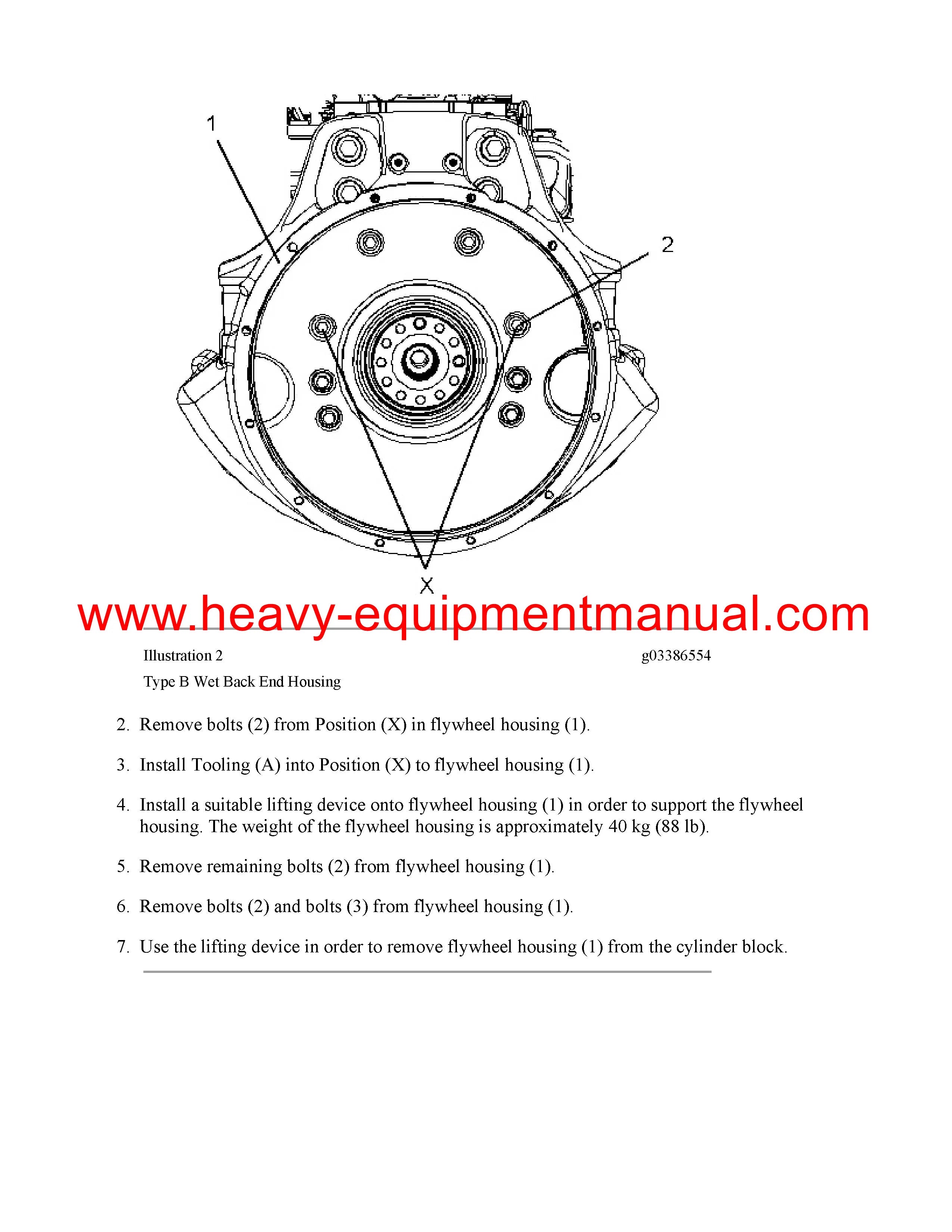 1

2

X

www.heavy-equipmentmanual.com

Illustration 2 g03386554

Type B Wet Back End Housing

2. Remove bolts (2) from Position (X) in flywheel housing (1).

3. Install Tooling (A) into Position (X) to flywheel housing (1).

4. Install a suitable lifting device onto flywheel housing (1) in order to support the flywheel housing. The weight of the flywheel housing is approximately 40 kg (88 lb).

5. Remove remaining bolts (2) from flywheel housing (1).

6. Remove bolts (2) and bolts (3) from flywheel housing (1).

7. Use the lifting device in order to remove flywheel housing (1) from the cylinder block.