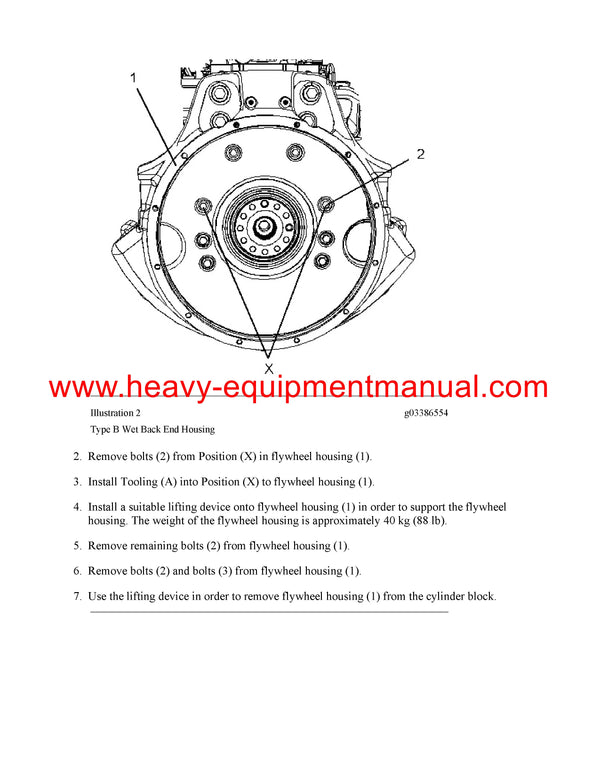 1

2

X

www.heavy-equipmentmanual.com

Illustration 2 g03386554

Type B Wet Back End Housing

2. Remove bolts (2) from Position (X) in flywheel housing (1).

3. Install Tooling (A) into Position (X) to flywheel housing (1).

4. Install a suitable lifting device onto flywheel housing (1) in order to support the flywheel housing. The weight of the flywheel housing is approximately 40 kg (88 lb).

5. Remove remaining bolts (2) from flywheel housing (1).

6. Remove bolts (2) and bolts (3) from flywheel housing (1).

7. Use the lifting device in order to remove flywheel housing (1) from the cylinder block.