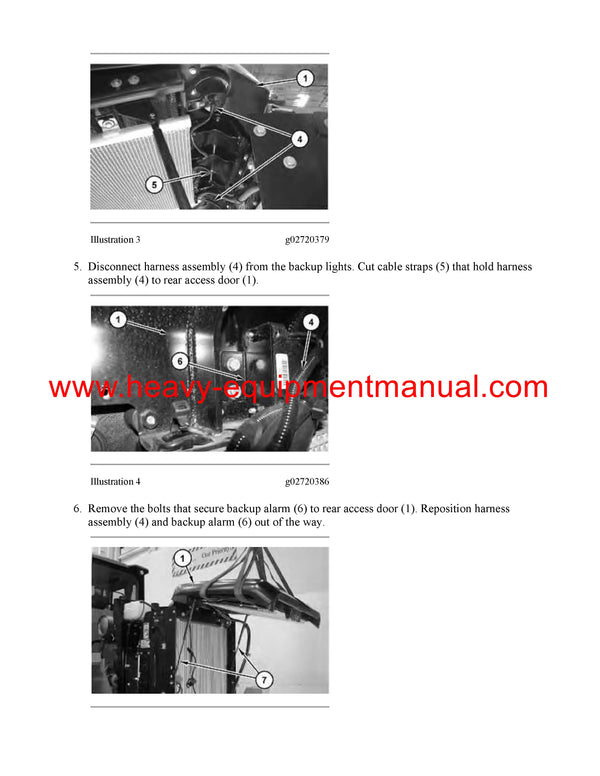 1

4

5

Illustration 3 g02720379

5. Disconnect harness assembly (4) from the backup lights. Cut cable straps (5) that hold harness assembly (4) to rear access door (1).

1

4

6

www.heavy-equipmentmanual.com

Illustration 4 g02720386

6. Remove the bolts that secure backup alarm (6) to rear access door (1). Reposition harness assembly (4) and backup alarm (6) out of the way.

1

7