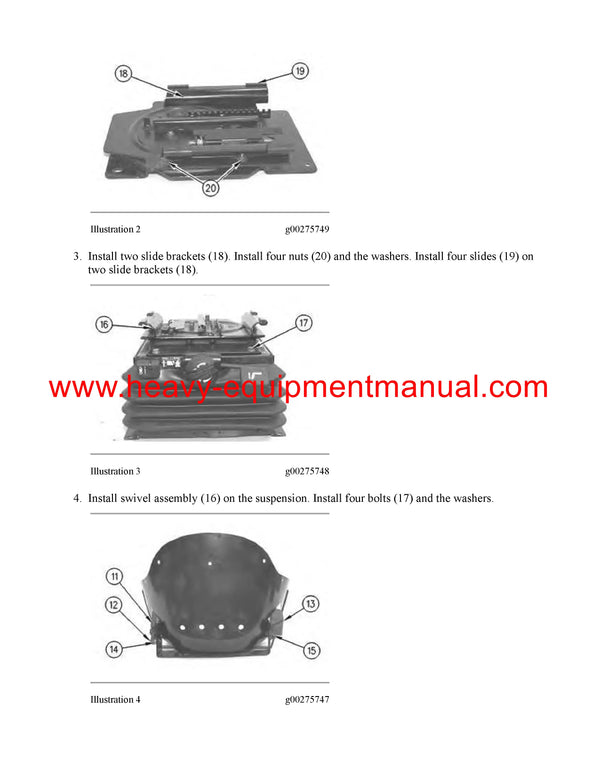 18

19

20

Illustration 2 g00275749

3. Install two slide brackets (18). Install four nuts (20) and the washers. Install four slides (19) on two slide brackets (18).

16

17

www.heavy-equipmentmanual.com

Illustration 3 g00275748

4. Install swivel assembly (16) on the suspension. Install four bolts (17) and the washers.

11

12

13

14

15

Illustration 4 g00275747