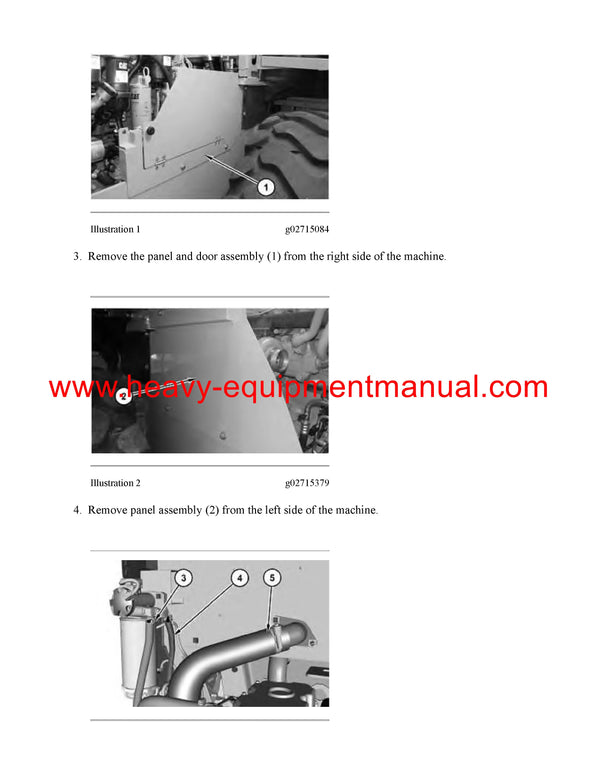 1

Illustration 1 g02715084

3. Remove the panel and door assembly (1) from the right side of the machine.

2

www.heavy-equipmentmanual.com

Illustration 2 g02715379

4. Remove panel assembly (2) from the left side of the machine.

3 4 5