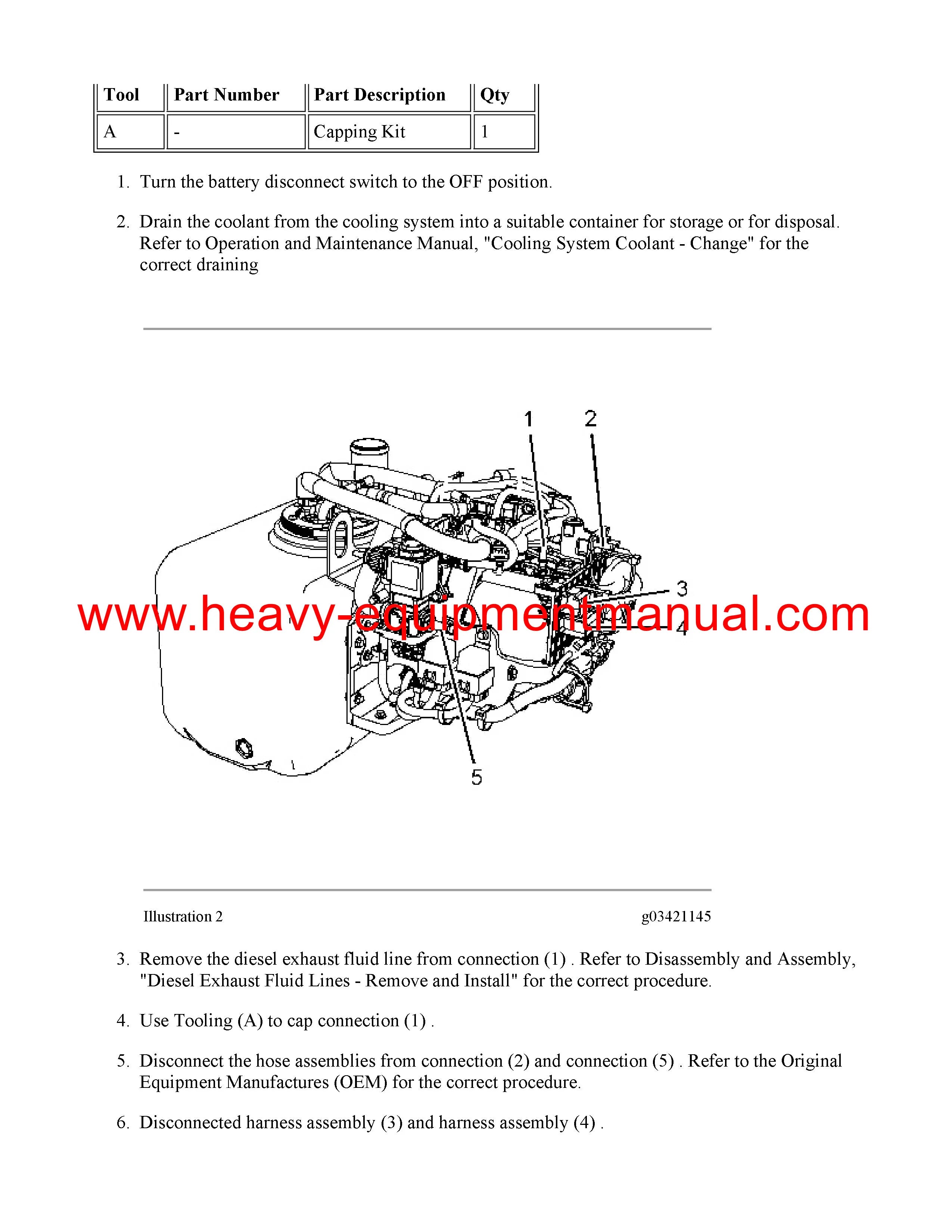 | Tool | Part Number | Part Description | Qty |
|---|---|---|---|
| A | - | Capping Kit | 1 |

1. Turn the battery disconnect switch to the OFF position.

2. Drain the coolant from the cooling system into a suitable container for storage or for disposal. Refer to Operation and Maintenance Manual, "Cooling System Coolant - Change" for the correct draining

1
2
3
4
5

www.heavy-equipmentmanual.com

Illustration 2
g03421145

3. Remove the diesel exhaust fluid line from connection (1) . Refer to Disassembly and Assembly, "Diesel Exhaust Fluid Lines - Remove and Install" for the correct procedure.

4. Use Tooling (A) to cap connection (1) .

5. Disconnect the hose assemblies from connection (2) and connection (5) . Refer to the Original Equipment Manufactures (OEM) for the correct procedure.

6. Disconnected harness assembly (3) and harness assembly (4) .