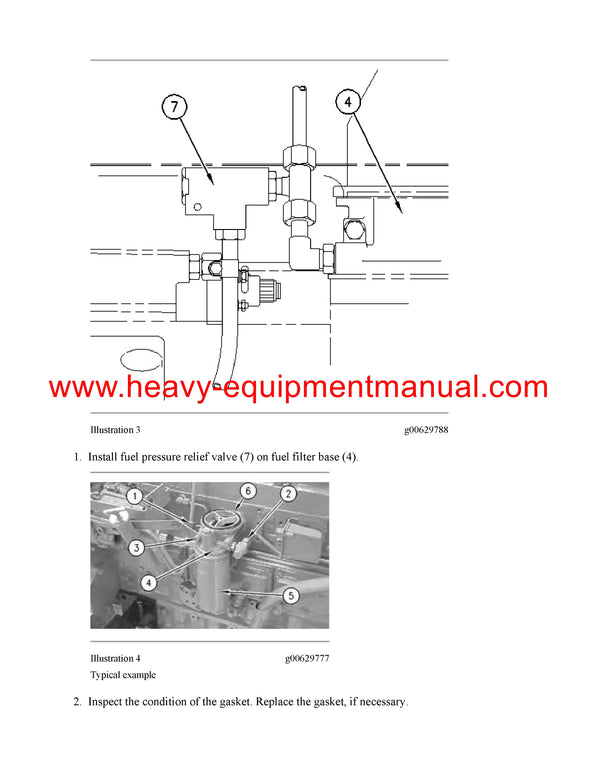 7

4

www.heavy-equipmentmanual.com

Illustration 3 g00629788

1. Install fuel pressure relief valve (7) on fuel filter base (4).

1

6

2

3

4

5

Illustration 4 g00629777

Typical example

2. Inspect the condition of the gasket. Replace the gasket, if necessary.