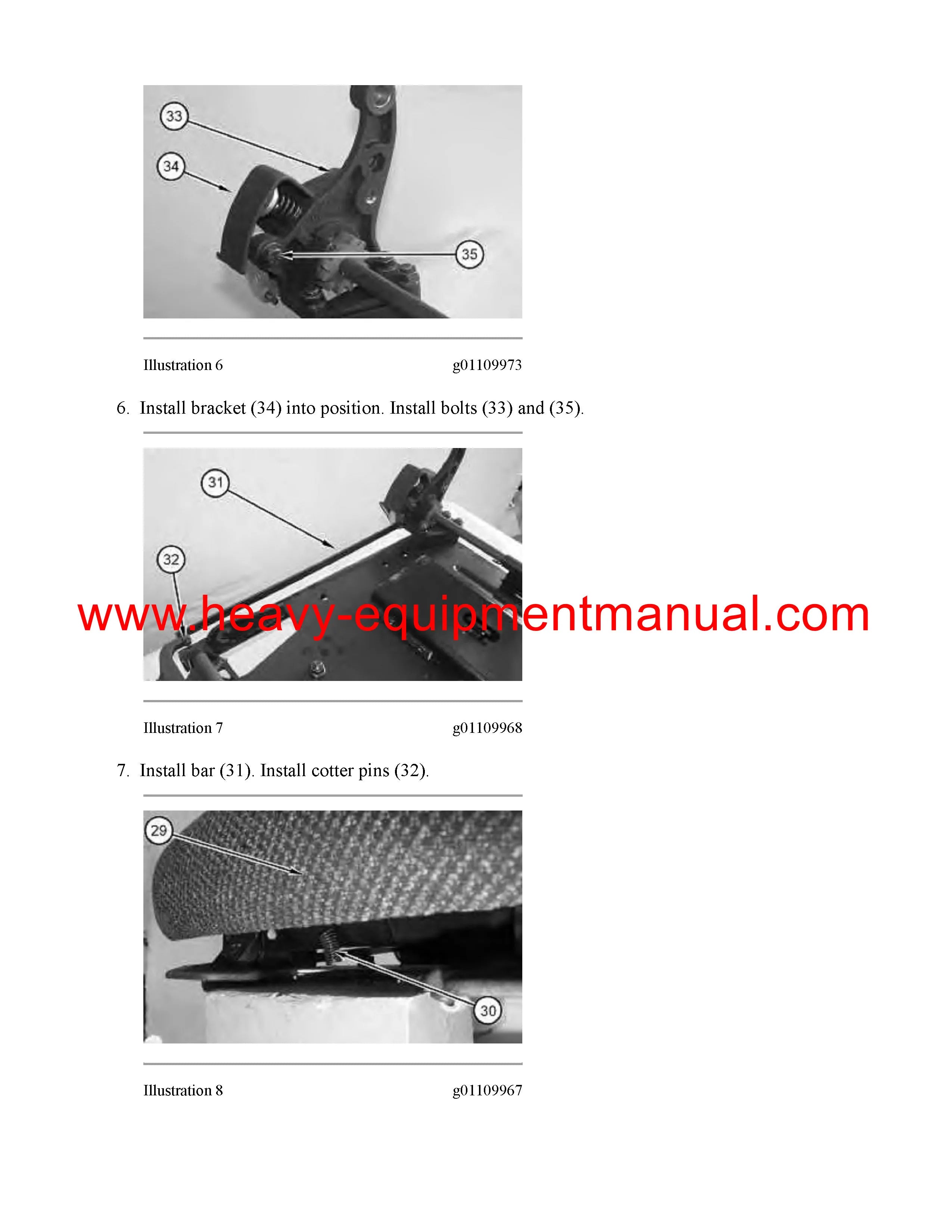 33

34

35

Illustration 6 g01109973

6. Install bracket (34) into position. Install bolts (33) and (35).

31

32

www.heavy-equipmentmanual.com

Illustration 7 g01109968

7. Install bar (31). Install cotter pins (32).

29

30

Illustration 8 g01109967