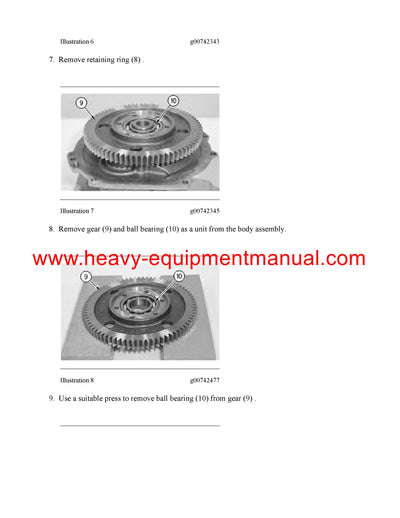 Illustration 6 g00742343

7. Remove retaining ring (8) .

9

10

Illustration 7 g00742345

8. Remove gear (9) and ball bearing (10) as a unit from the body assembly.

www.heavy-equipmentmanual.com

9

10

Illustration 8 g00742477

9. Use a suitable press to remove ball bearing (10) from gear (9) .