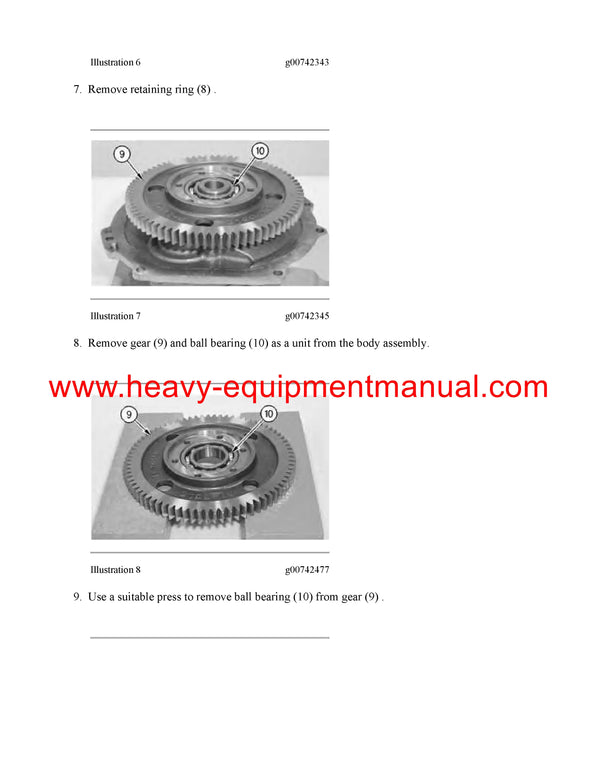 Illustration 6 g00742343

7. Remove retaining ring (8) .

9

10

Illustration 7 g00742345

8. Remove gear (9) and ball bearing (10) as a unit from the body assembly.

www.heavy-equipmentmanual.com

9

10

Illustration 8 g00742477

9. Use a suitable press to remove ball bearing (10) from gear (9) .