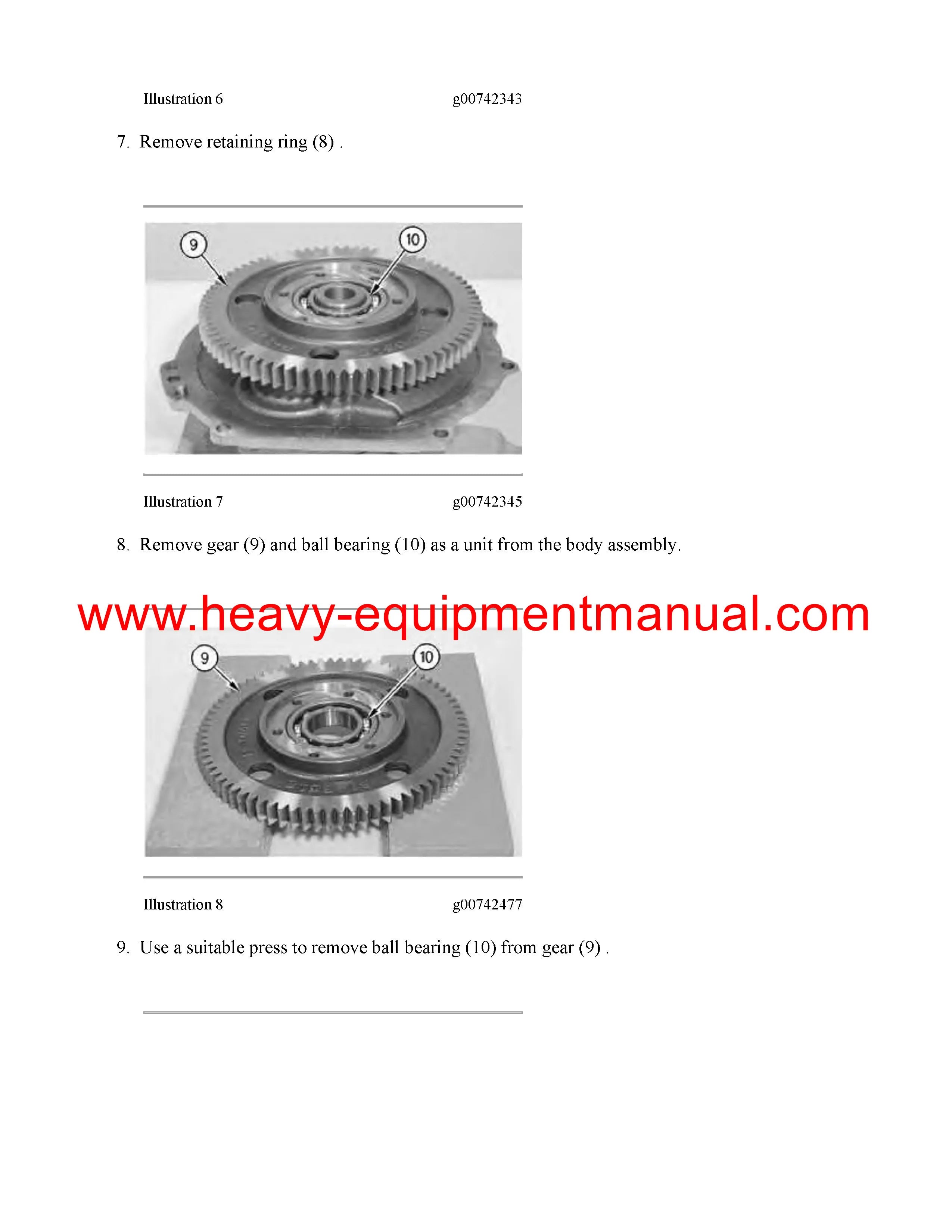 Illustration 6 g00742343

7. Remove retaining ring (8) .

9

10

Illustration 7 g00742345

8. Remove gear (9) and ball bearing (10) as a unit from the body assembly.

www.heavy-equipmentmanual.com

9

10

Illustration 8 g00742477

9. Use a suitable press to remove ball bearing (10) from gear (9) .