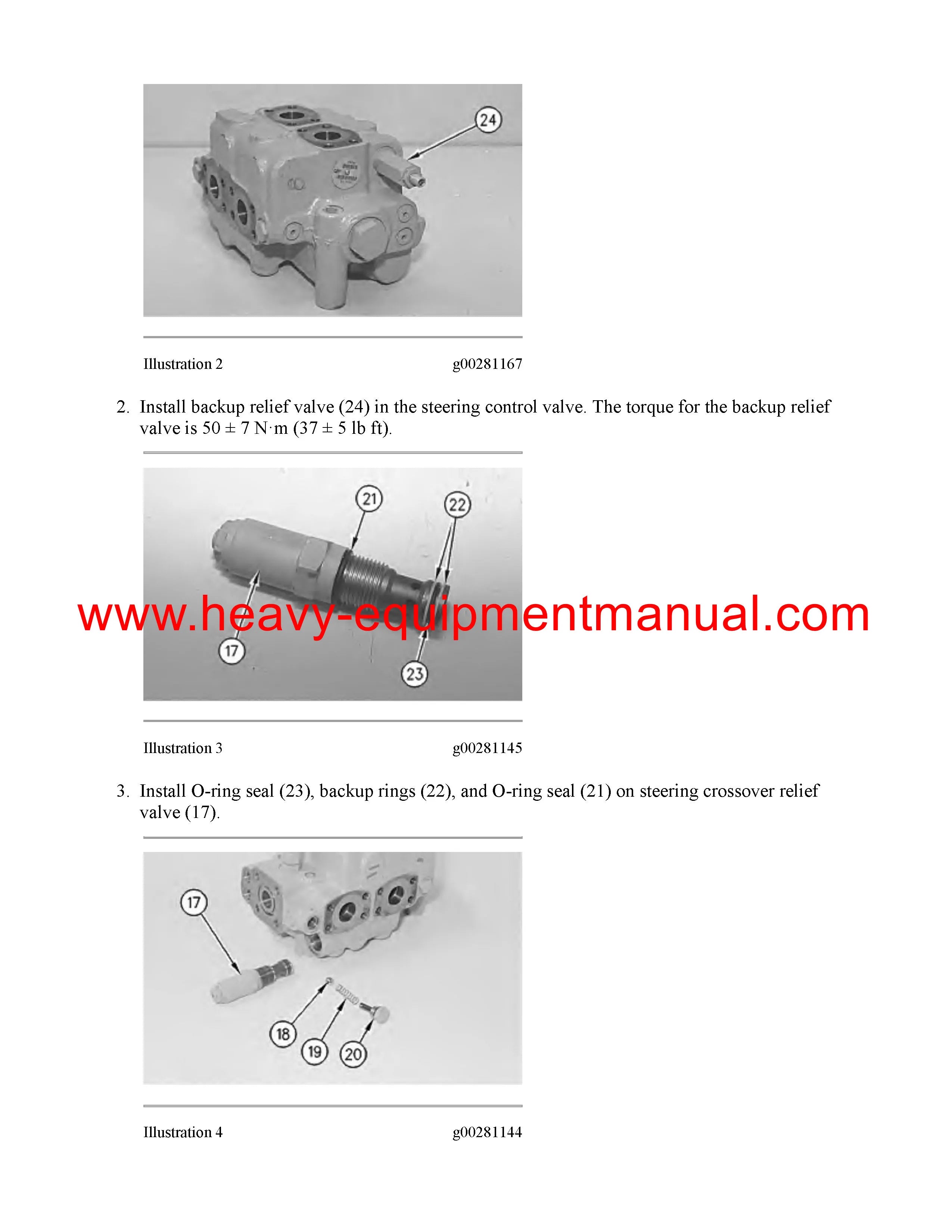 24

Illustration 2 g00281167

2. Install backup relief valve (24) in the steering control valve. The torque for the backup relief valve is 50 ± 7 N·m (37 ± 5 lb ft).

21
22
17
23

www.heavy-equipmentmanual.com

Illustration 3 g00281145

3. Install O-ring seal (23), backup rings (22), and O-ring seal (21) on steering crossover relief valve (17).

17
18
19
20

Illustration 4 g00281144