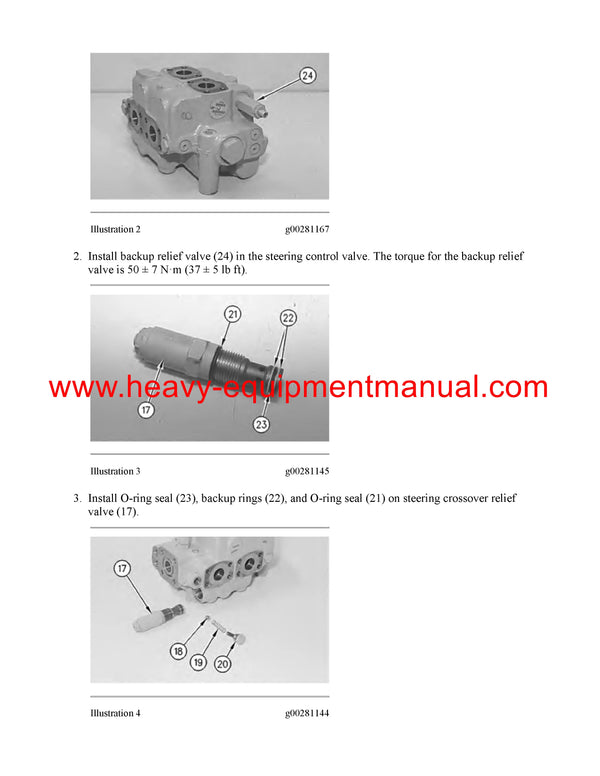 24

Illustration 2 g00281167

2. Install backup relief valve (24) in the steering control valve. The torque for the backup relief valve is 50 ± 7 N·m (37 ± 5 lb ft).

21
22
17
23

www.heavy-equipmentmanual.com

Illustration 3 g00281145

3. Install O-ring seal (23), backup rings (22), and O-ring seal (21) on steering crossover relief valve (17).

17
18
19
20

Illustration 4 g00281144