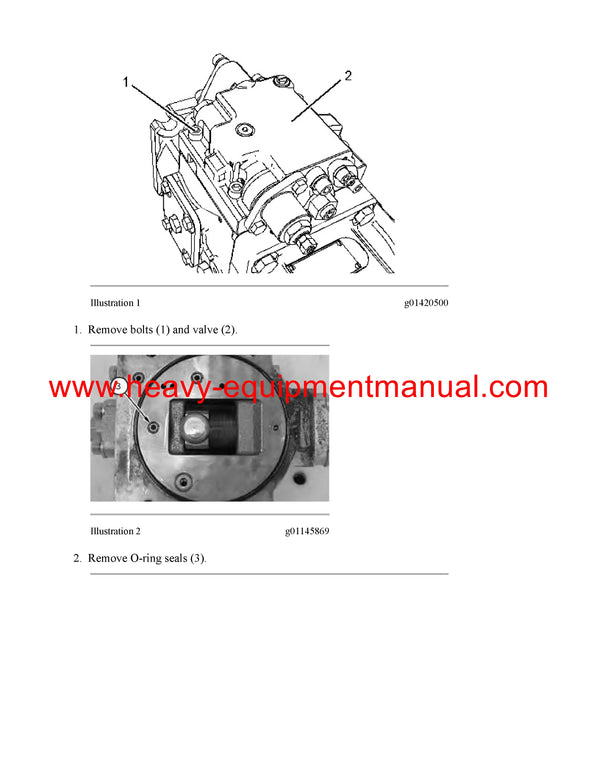 1

2

Illustration 1 g01420500

1. Remove bolts (1) and valve (2).

3

www.heavy-equipmentmanual.com

Illustration 2 g01145869

2. Remove O-ring seals (3).