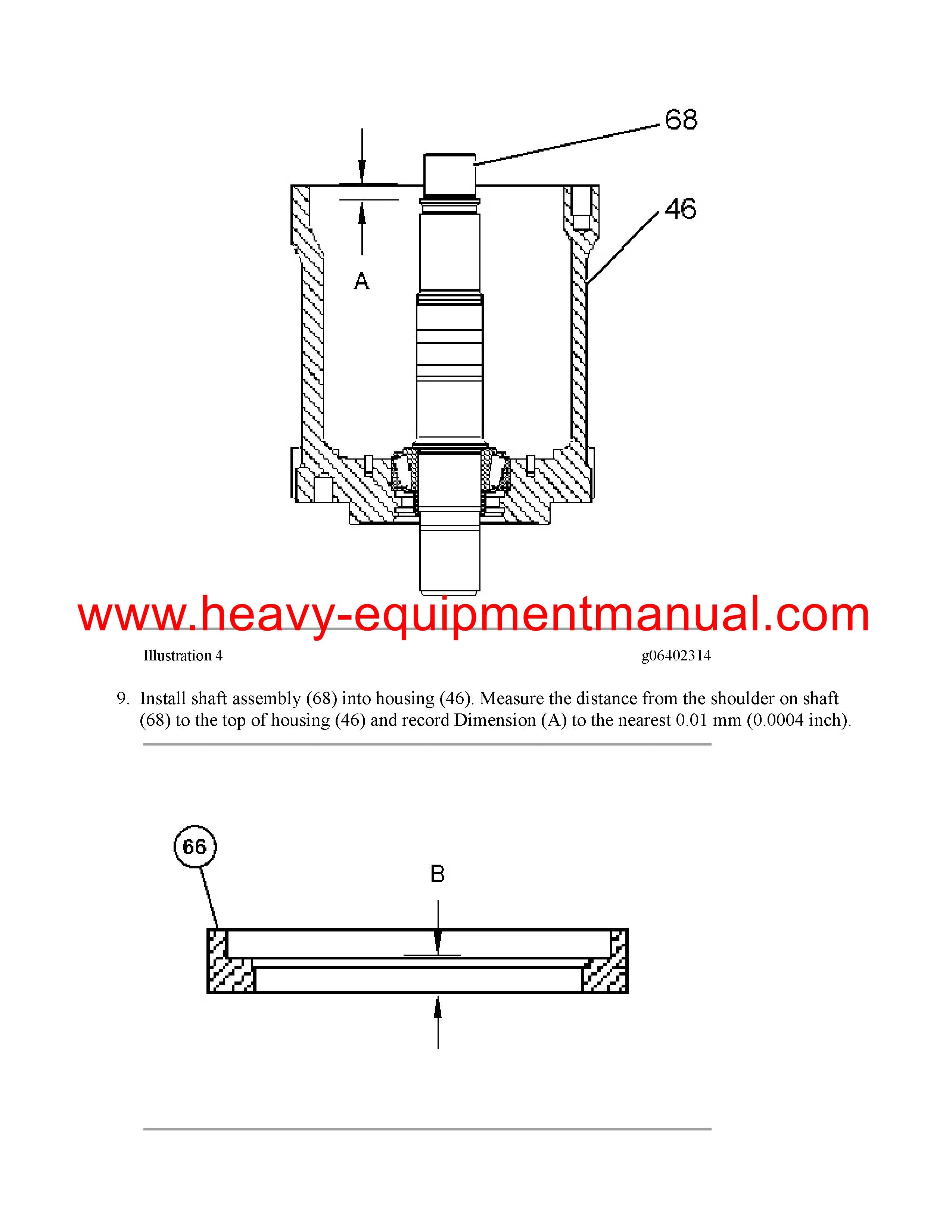 68

46

A

www.heavy-equipmentmanual.com

Illustration 4

g06402314

9. Install shaft assembly (68) into housing (46). Measure the distance from the shoulder on shaft (68) to the top of housing (46) and record Dimension (A) to the nearest 0.01 mm (0.0004 inch).

66

B