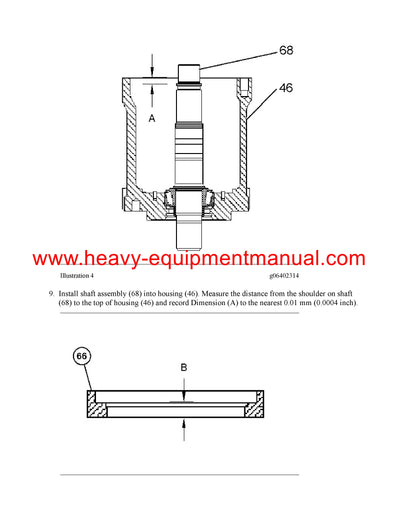 68

46

A

www.heavy-equipmentmanual.com

Illustration 4

g06402314

9. Install shaft assembly (68) into housing (46). Measure the distance from the shoulder on shaft (68) to the top of housing (46) and record Dimension (A) to the nearest 0.01 mm (0.0004 inch).

66

B