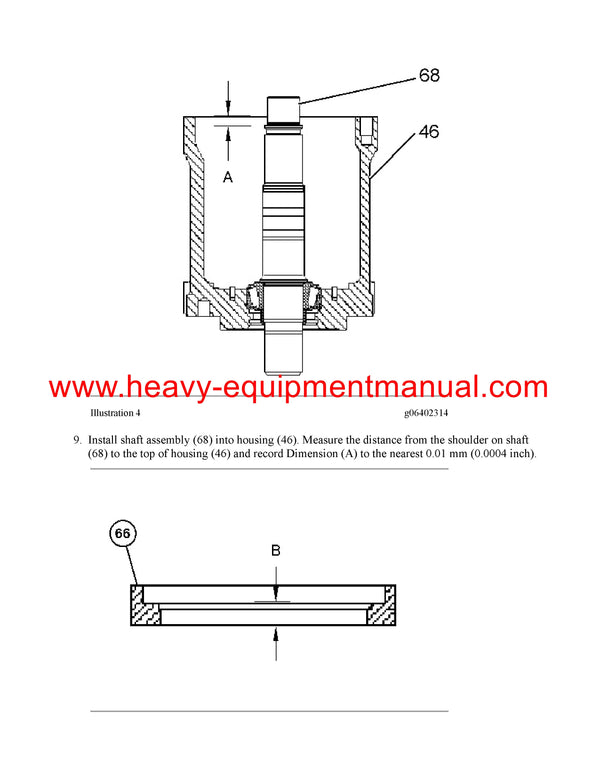 68

46

A

www.heavy-equipmentmanual.com

Illustration 4

g06402314

9. Install shaft assembly (68) into housing (46). Measure the distance from the shoulder on shaft (68) to the top of housing (46) and record Dimension (A) to the nearest 0.01 mm (0.0004 inch).

66

B