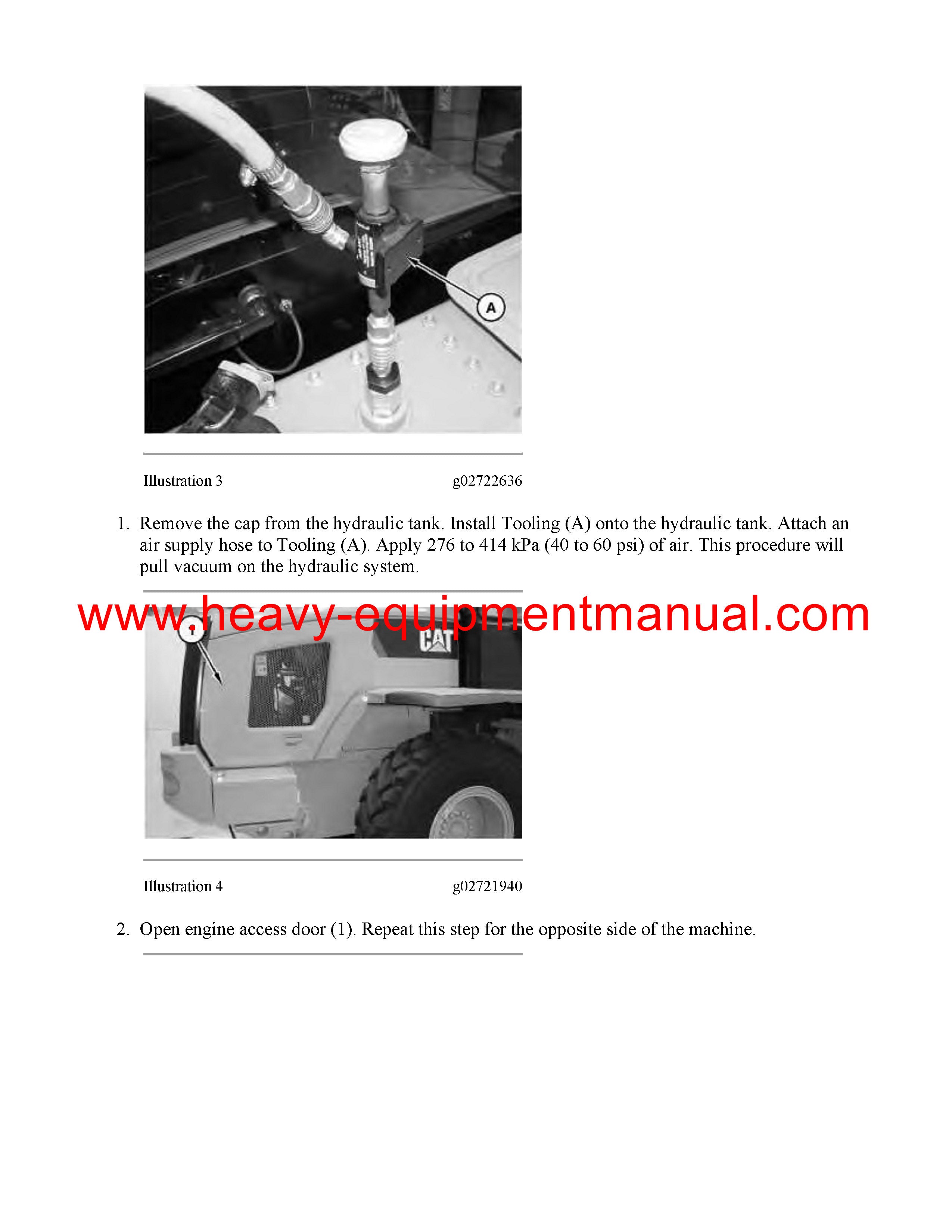 A

Illustration 3 g02722636

1. Remove the cap from the hydraulic tank. Install Tooling (A) onto the hydraulic tank. Attach an air supply hose to Tooling (A). Apply 276 to 414 kPa (40 to 60 psi) of air. This procedure will pull vacuum on the hydraulic system.

www.heavy-equipmentmanual.com

1

CAT

Illustration 4 g02721940

2. Open engine access door (1). Repeat this step for the opposite side of the machine.