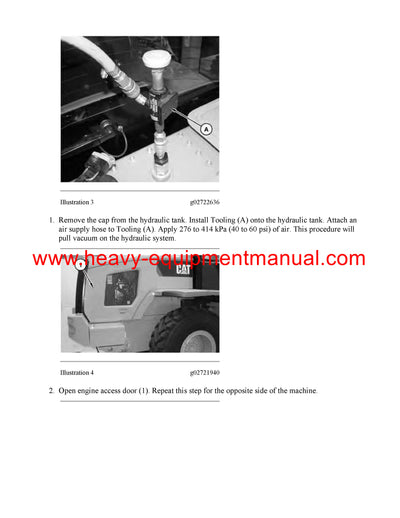 A

Illustration 3 g02722636

1. Remove the cap from the hydraulic tank. Install Tooling (A) onto the hydraulic tank. Attach an air supply hose to Tooling (A). Apply 276 to 414 kPa (40 to 60 psi) of air. This procedure will pull vacuum on the hydraulic system.

www.heavy-equipmentmanual.com

1

CAT

Illustration 4 g02721940

2. Open engine access door (1). Repeat this step for the opposite side of the machine.