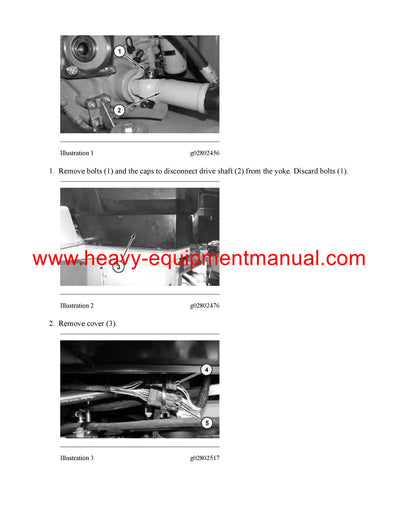 1

2

Illustration 1 g02802456

1. Remove bolts (1) and the caps to disconnect drive shaft (2) from the yoke. Discard bolts (1).

3

www.heavy-equipmentmanual.com

Illustration 2 g02802476

2. Remove cover (3).

4

5

Illustration 3 g02802517