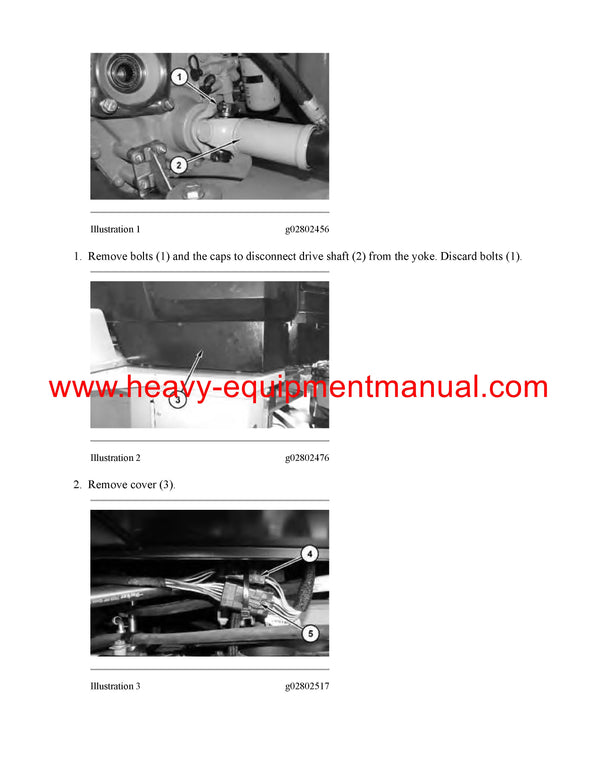 1

2

Illustration 1 g02802456

1. Remove bolts (1) and the caps to disconnect drive shaft (2) from the yoke. Discard bolts (1).

3

www.heavy-equipmentmanual.com

Illustration 2 g02802476

2. Remove cover (3).

4

5

Illustration 3 g02802517