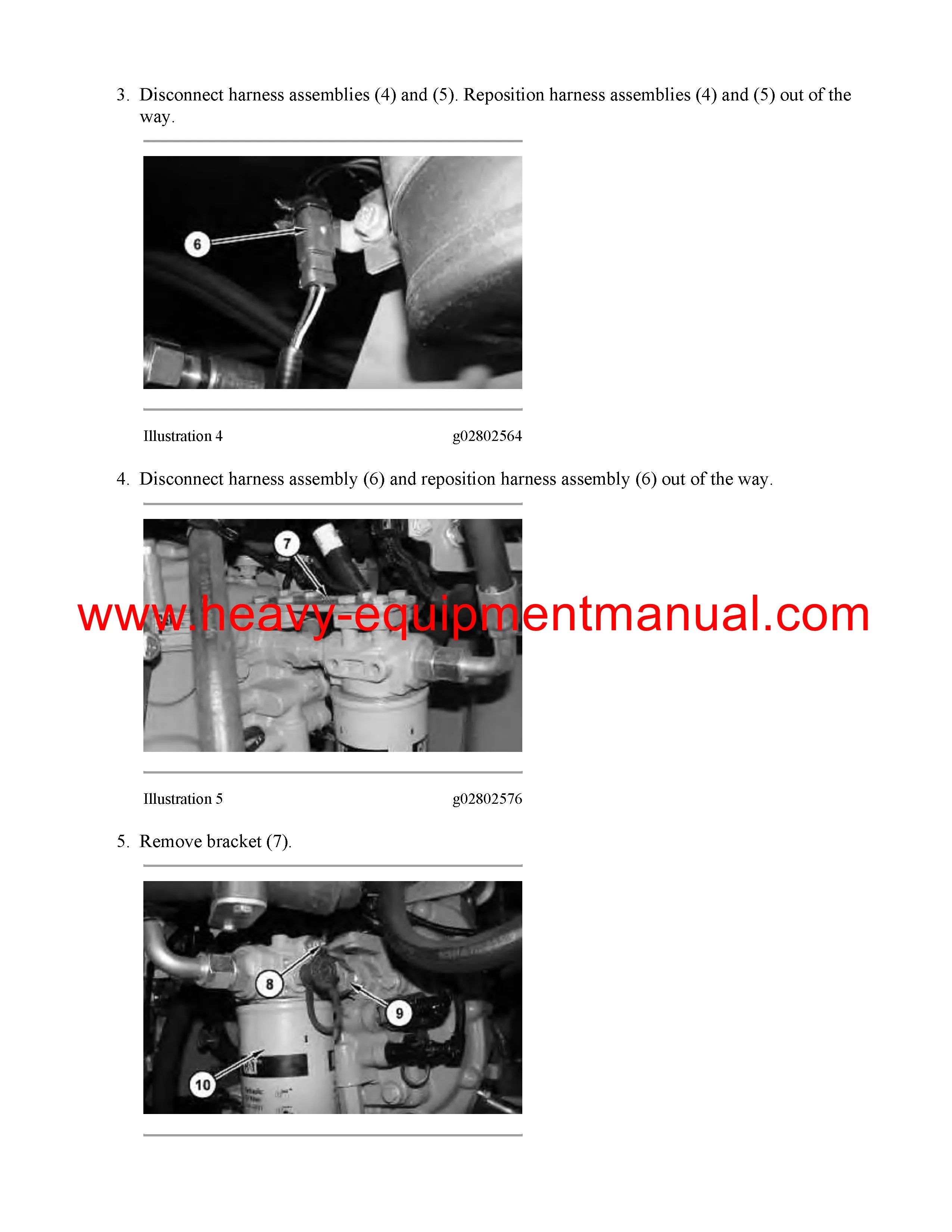 3. Disconnect harness assemblies (4) and (5). Reposition harness assemblies (4) and (5) out of the way.

6

Illustration 4 g02802564

4. Disconnect harness assembly (6) and reposition harness assembly (6) out of the way.

7

www.heavy-equipmentmanual.com

Illustration 5 g02802576

5. Remove bracket (7).

8

9

10