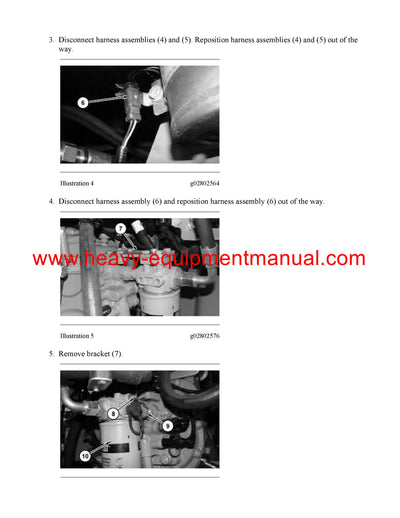 3. Disconnect harness assemblies (4) and (5). Reposition harness assemblies (4) and (5) out of the way.

6

Illustration 4 g02802564

4. Disconnect harness assembly (6) and reposition harness assembly (6) out of the way.

7

www.heavy-equipmentmanual.com

Illustration 5 g02802576

5. Remove bracket (7).

8

9

10