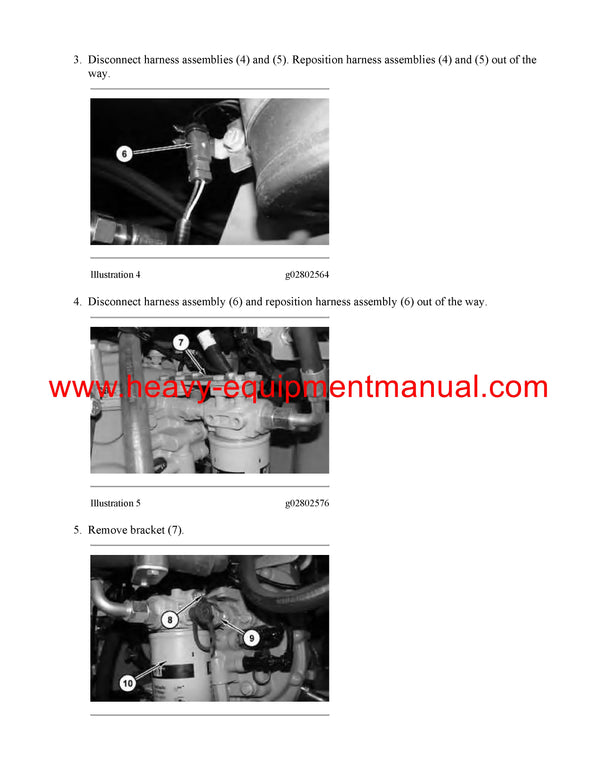 3. Disconnect harness assemblies (4) and (5). Reposition harness assemblies (4) and (5) out of the way.

6

Illustration 4 g02802564

4. Disconnect harness assembly (6) and reposition harness assembly (6) out of the way.

7

www.heavy-equipmentmanual.com

Illustration 5 g02802576

5. Remove bracket (7).

8

9

10