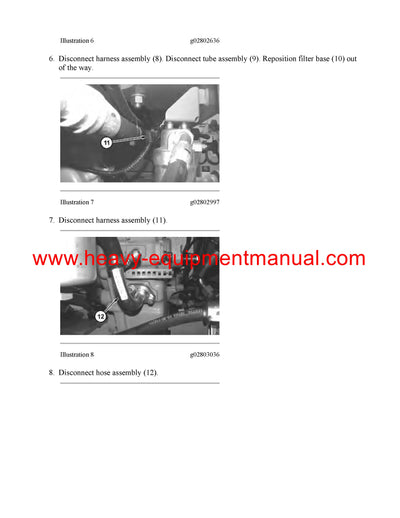 Illustration 6 g02802636

6. Disconnect harness assembly (8). Disconnect tube assembly (9). Reposition filter base (10) out of the way.

11

Illustration 7 g02802997

7. Disconnect harness assembly (11).

www.heavy-equipmentmanual.com

12

Illustration 8 g02803036

8. Disconnect hose assembly (12).