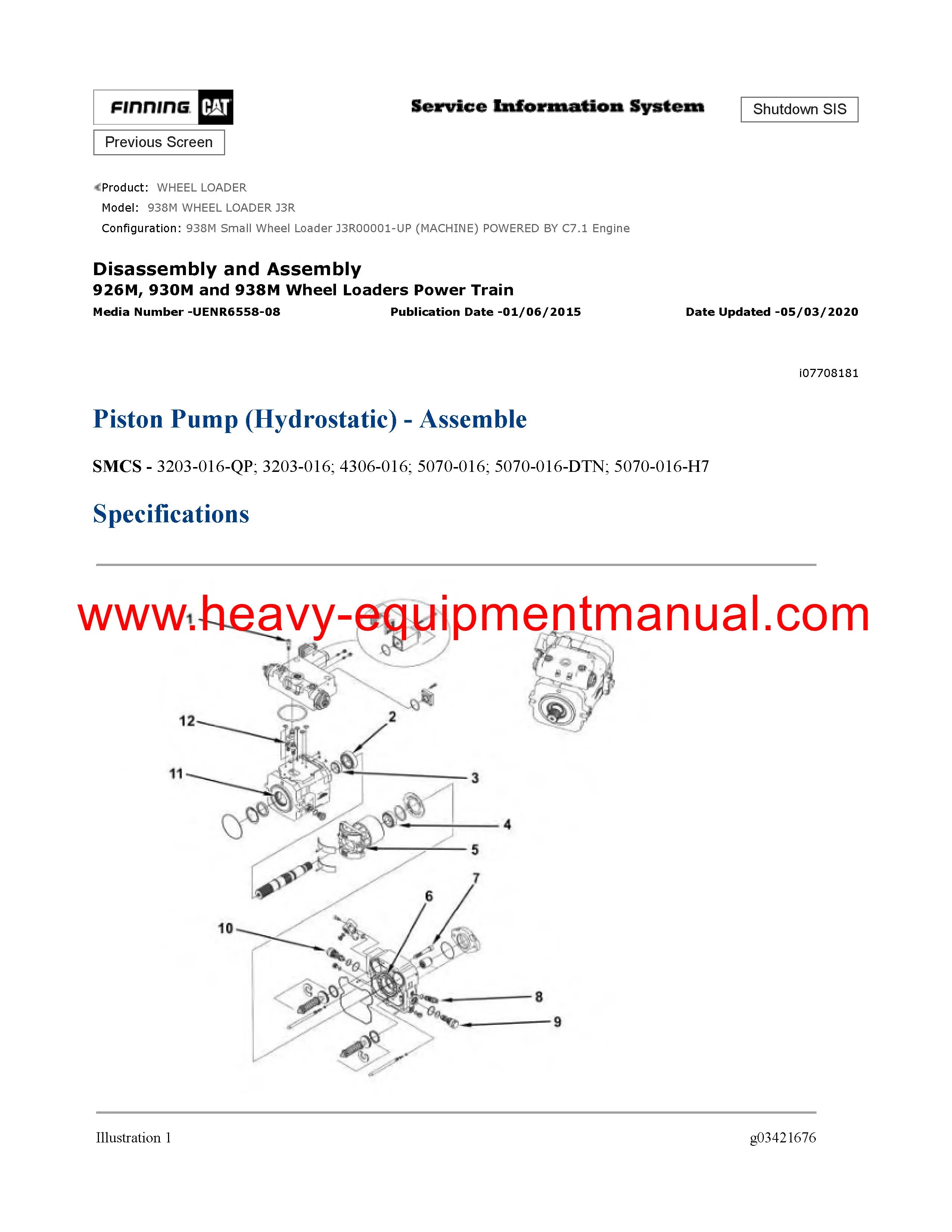 FINNING CAT

Service Information System

Shutdown SIS

Previous Screen

Product: WHEEL LOADER
Model: 938M WHEEL LOADER J3R
Configuration: 938M Small Wheel Loader J3R00001-UP (MACHINE) POWERED BY C7.1 Engine

Disassembly and Assembly
926M, 930M and 938M Wheel Loaders Power Train
Media Number -UENR6558-08
Publication Date -01/06/2015
Date Updated -05/03/2020

i07708181

Piston Pump (Hydrostatic) - Assemble

SMCS - 3203-016-QP; 3203-016; 4306-016; 5070-016; 5070-016-DTN; 5070-016-H7

Specifications

www.heavy-equipmentmanual.com

1
12
2
11
3
4
5
7
6
10
8
9

Illustration 1

g03421676