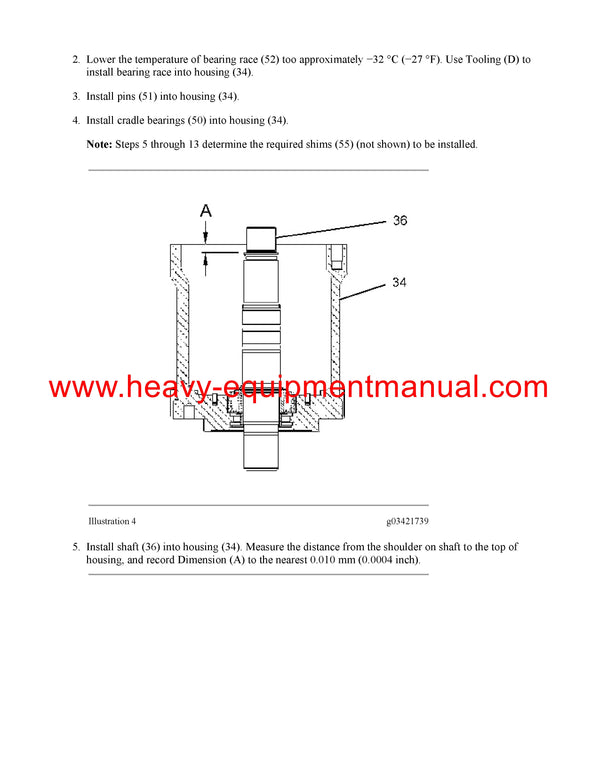 2. Lower the temperature of bearing race (52) too approximately −32 °C (−27 °F). Use Tooling (D) to install bearing race into housing (34).

3. Install pins (51) into housing (34).

4. Install cradle bearings (50) into housing (34).

**Note:** Steps 5 through 13 determine the required shims (55) (not shown) to be installed.

A

36

34

www.heavy-equipmentmanual.com

Illustration 4

g03421739

5. Install shaft (36) into housing (34). Measure the distance from the shoulder on shaft to the top of housing, and record Dimension (A) to the nearest 0.010 mm (0.0004 inch).