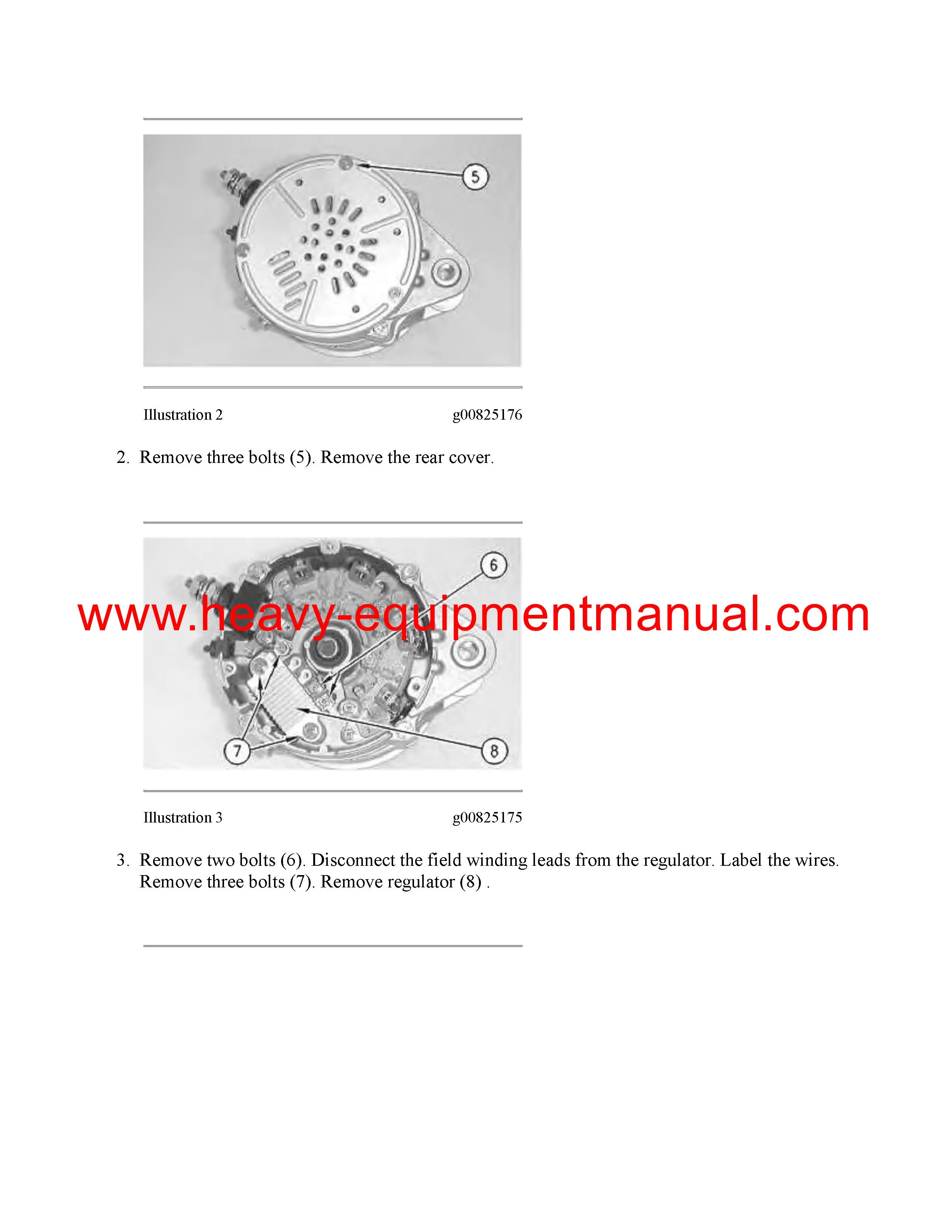 5

Illustration 2 g00825176

2. Remove three bolts (5). Remove the rear cover.

6

www.heavy-equipmentmanual.com

7

8

Illustration 3 g00825175

3. Remove two bolts (6). Disconnect the field winding leads from the regulator. Label the wires. Remove three bolts (7). Remove regulator (8) .