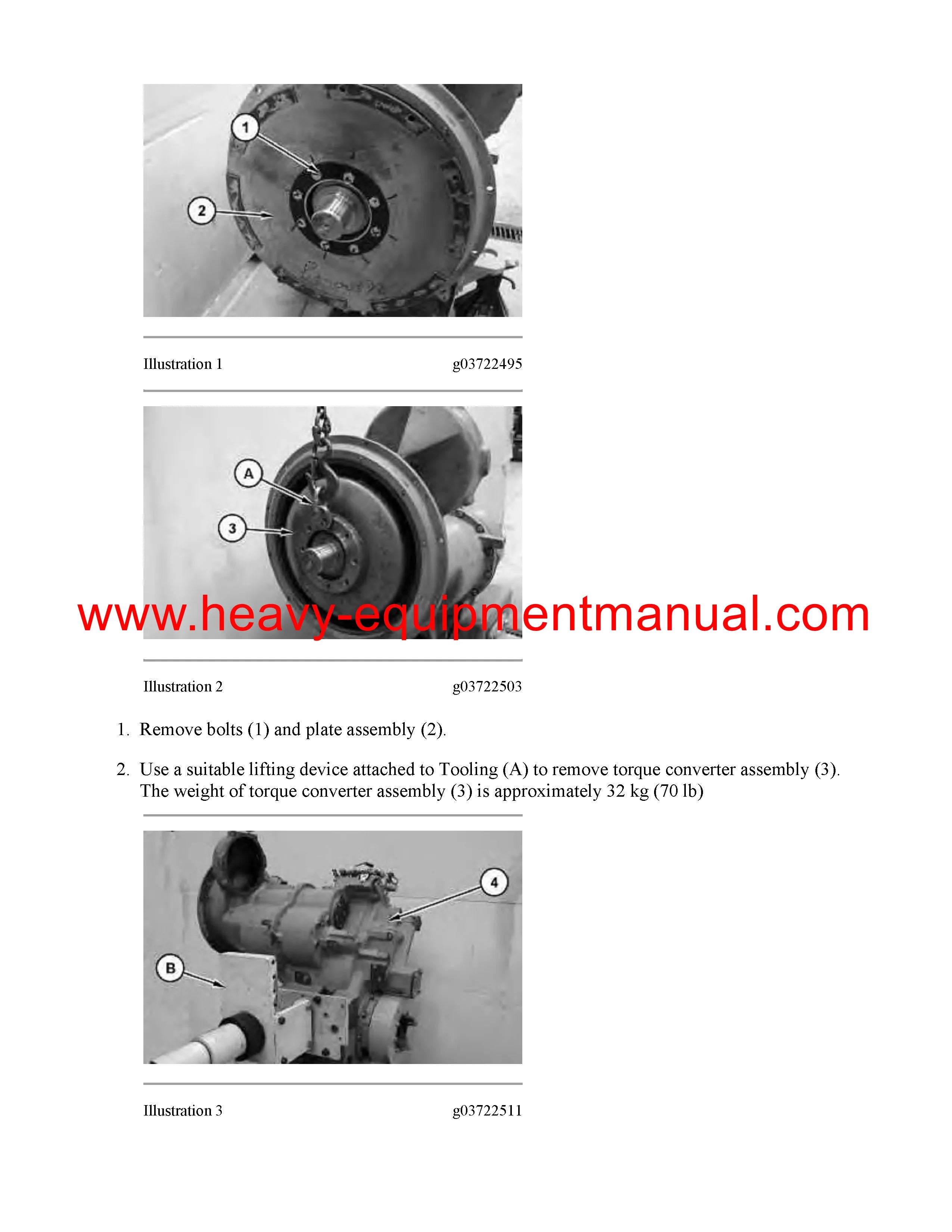 1

2

Illustration 1 g03722495

A

3

www.heavy-equipmentmanual.com

Illustration 2 g03722503

1. Remove bolts (1) and plate assembly (2).

2. Use a suitable lifting device attached to Tooling (A) to remove torque converter assembly (3). The weight of torque converter assembly (3) is approximately 32 kg (70 lb)

4

B

Illustration 3 g03722511