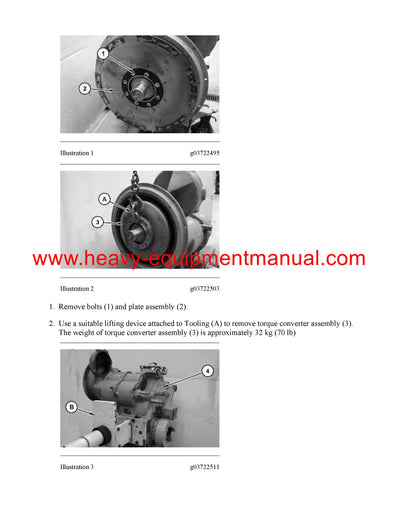 1

2

Illustration 1 g03722495

A

3

www.heavy-equipmentmanual.com

Illustration 2 g03722503

1. Remove bolts (1) and plate assembly (2).

2. Use a suitable lifting device attached to Tooling (A) to remove torque converter assembly (3). The weight of torque converter assembly (3) is approximately 32 kg (70 lb)

4

B

Illustration 3 g03722511