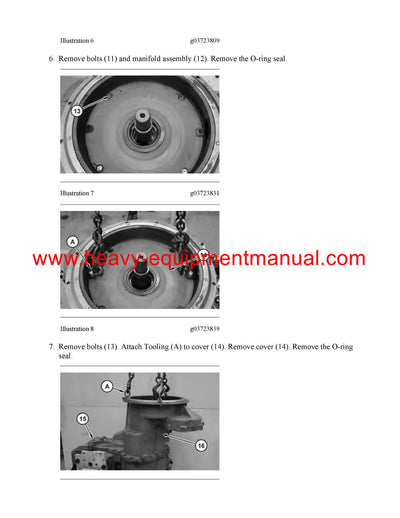 Illustration 6 g03723809

6. Remove bolts (11) and manifold assembly (12). Remove the O-ring seal.

13

Illustration 7 g03723831

A

www.heavy-equipmentmanual.com

Illustration 8 g03723839

7. Remove bolts (13). Attach Tooling (A) to cover (14). Remove cover (14). Remove the O-ring seal.

A

15

16