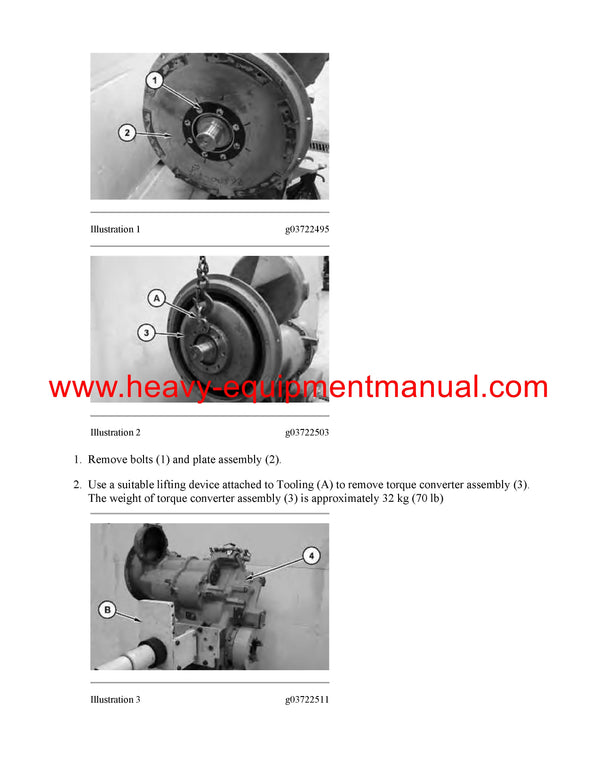 1

2

Illustration 1 g03722495

A

3

www.heavy-equipmentmanual.com

Illustration 2 g03722503

1. Remove bolts (1) and plate assembly (2).

2. Use a suitable lifting device attached to Tooling (A) to remove torque converter assembly (3). The weight of torque converter assembly (3) is approximately 32 kg (70 lb)

4

B

Illustration 3 g03722511