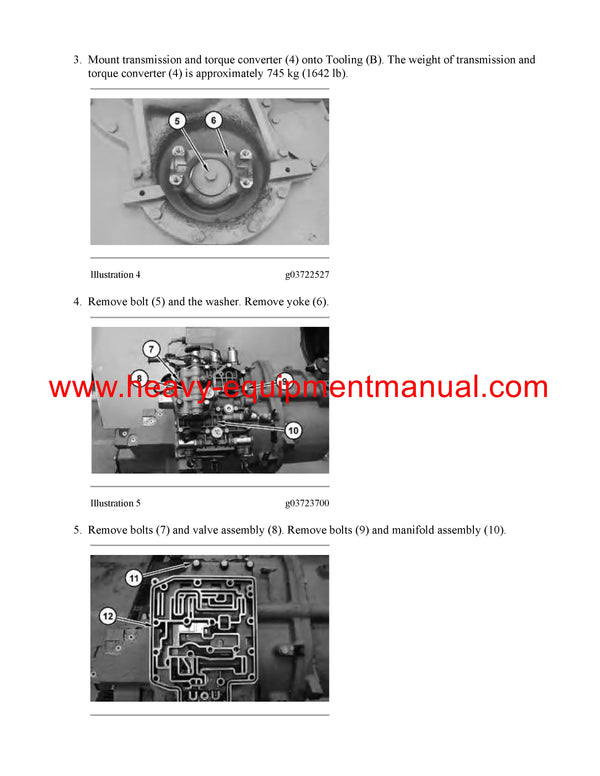 3. Mount transmission and torque converter (4) onto Tooling (B). The weight of transmission and torque converter (4) is approximately 745 kg (1642 lb).

5

6

Illustration 4 g03722527

4. Remove bolt (5) and the washer. Remove yoke (6).

7

8

9

10

www.heavy-equipmentmanual.com

Illustration 5 g03723700

5. Remove bolts (7) and valve assembly (8). Remove bolts (9) and manifold assembly (10).

11

12